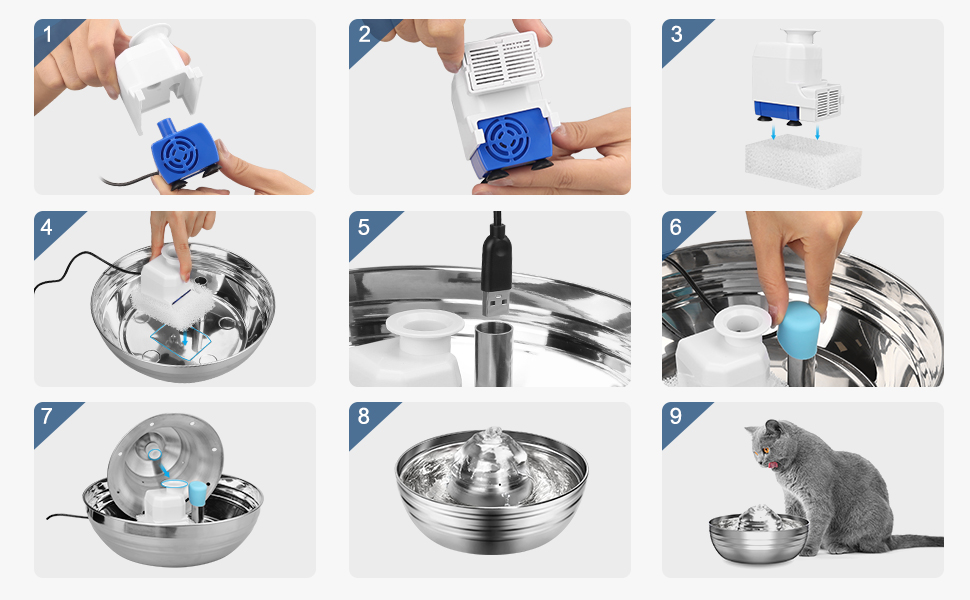 1

2

3

4

5

6

7

8

9