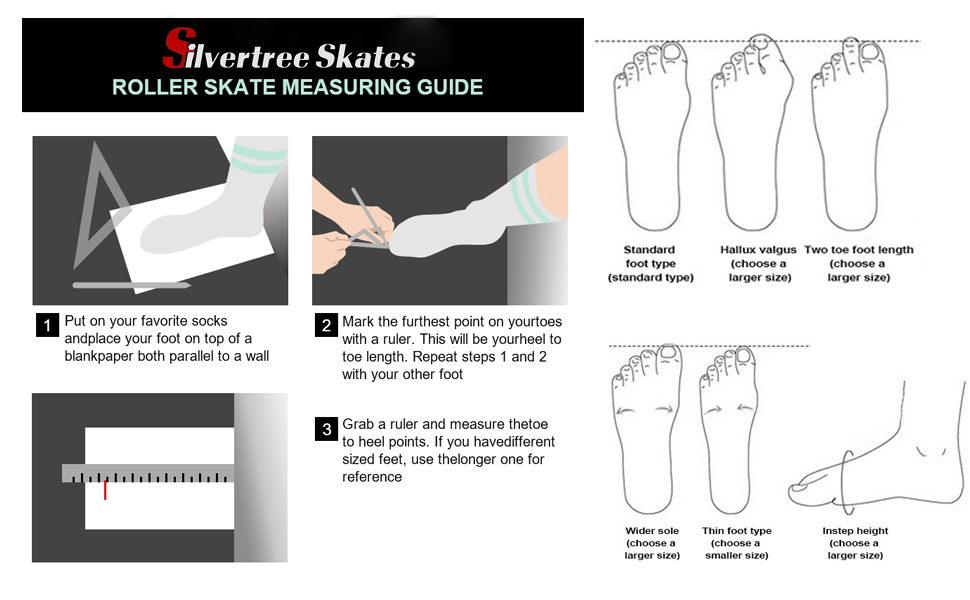 Silvertree Skates
ROLLER SKATE MEASURING GUIDE

1 Put on your favorite socks andplace your foot on top of a blankpaper both parallel to a wall

2 Mark the furthest point on yourtoes with a ruler. This will be yourheel to toe length. Repeat steps 1 and 2 with your other foot

3 Grab a ruler and measure thetoe to heel points. If you havedifferent sized feet, use thelonger one for reference

Standard foot type (standard type)

Hallux valgus (choose a larger size)

Two toe foot length (choose a larger size)

Wider sole (choose a larger size)

Thin foot type (choose a smaller size)

Instep height (choose a larger size)