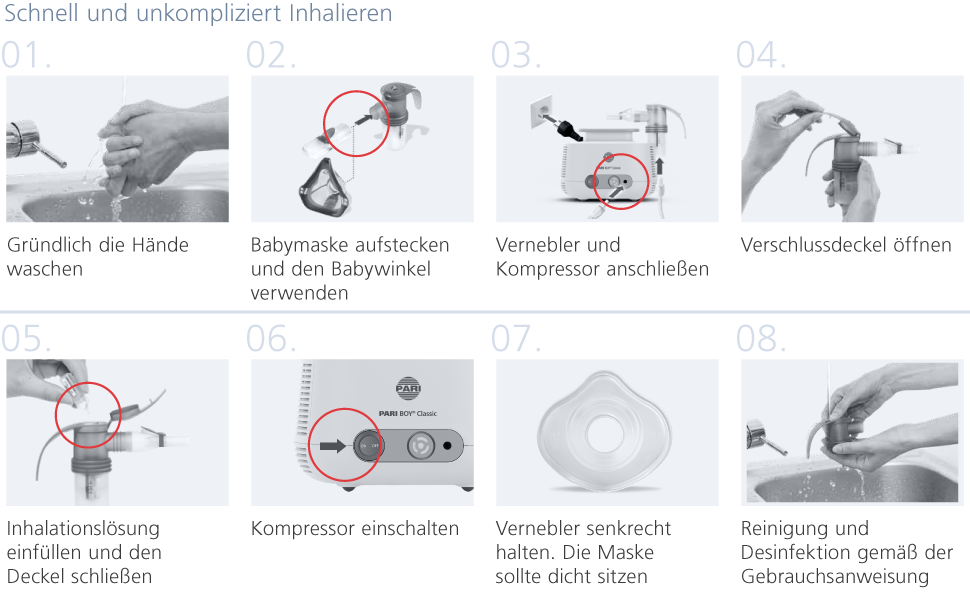 Schnell und unkompliziert Inhalieren

01.

Gründlich die Hände waschen

02.

Babymaske aufstecken und den Babywinkel verwenden

03.

Vernebler und Kompressor anschließen

04.

Verschlussdeckel öffnen

05.

Inhalationslösung einfüllen und den Deckel schließen

06.

PARI

PARI BOY® Classic

ON OFF

Kompressor einschalten

07.

Vernebler senkrecht halten. Die Maske sollte dicht sitzen

08.

Reinigung und Desinfektion gemäß der Gebrauchsanweisung