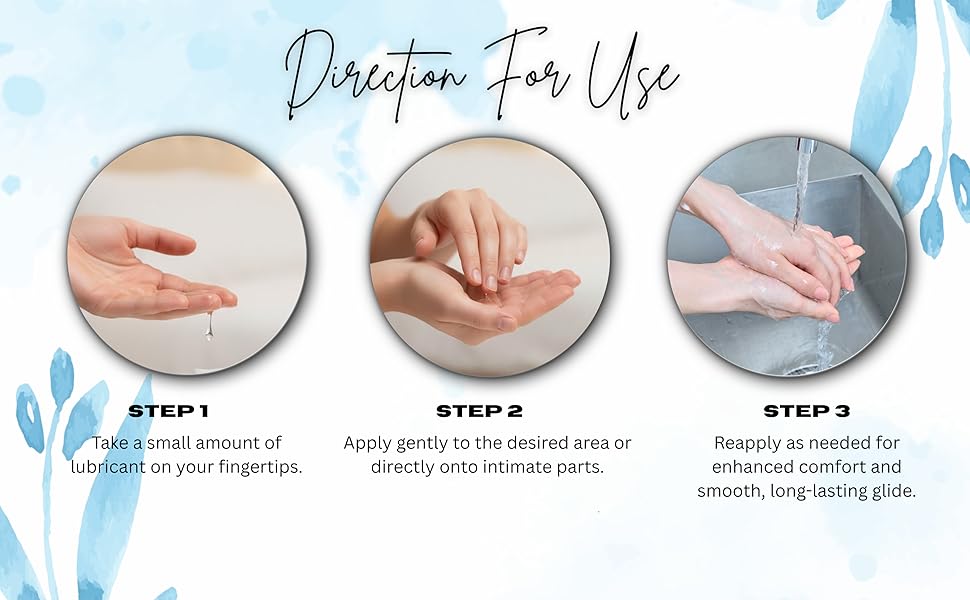 Direction For Use

STEP 1
Take a small amount of lubricant on your fingertips.

STEP 2
Apply gently to the desired area or directly onto intimate parts.

STEP 3
Reapply as needed for enhanced comfort and smooth, long-lasting glide.