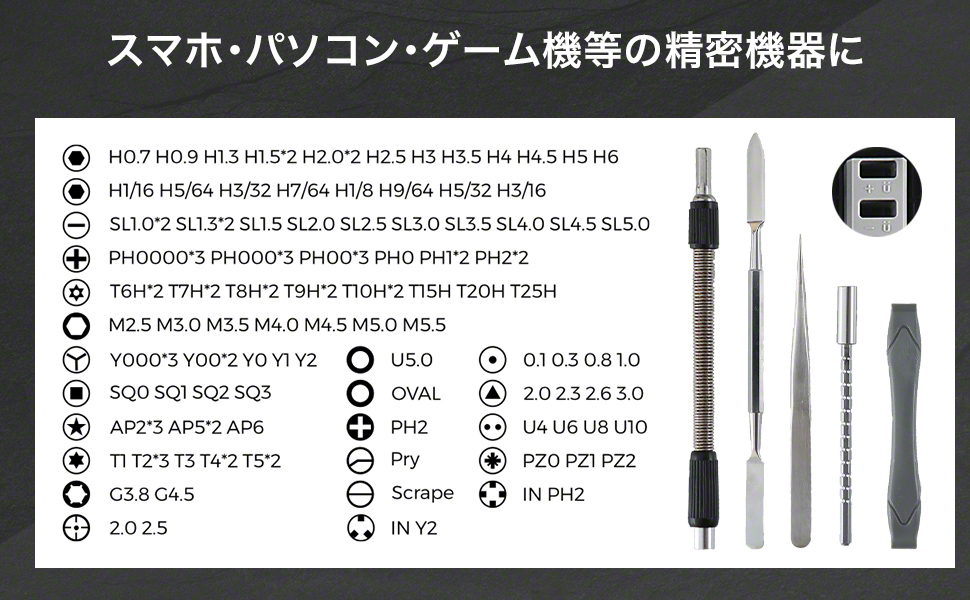 スマホ・パソコン・ゲーム機等の精密機器に

H0.7 H0.9 H1.3 H1.5*2 H2.0*2 H2.5 H3 H3.5 H4 H4.5 H5 H6

H1/16 H5/64 H3/32 H7/64 H1/8 H9/64 H5/32 H3/16

SL1.0*2 SL1.3*2 SL1.5 SL2.0 SL2.5 SL3.0 SL3.5 SL4.0 SL4.5 SL5.0

PH0000*3 PH000*3 PH00*3 PH0 PH1*2 PH2*2

T6H*2 T7H*2 T8H*2 T9H*2 T10H*2 T15H T20H T25H

M2.5 M3.0 M3.5 M4.0 M4.5 M5.0 M5.5

Y000*3 Y00*2 Y0 Y1 Y2

SQ0 SQ1 SQ2 SQ3

AP2*3 AP5*2 AP6

T1 T2*3 T3 T4*2 T5*2

G3.8 G4.5

2.0 2.5

U5.0

OVAL

PH2

Pry

Scrape

IN Y2

0.1 0.3 0.8 1.0

2.0 2.3 2.6 3.0

U4 U6 U8 U10

PZ0 PZ1 PZ2

IN PH2