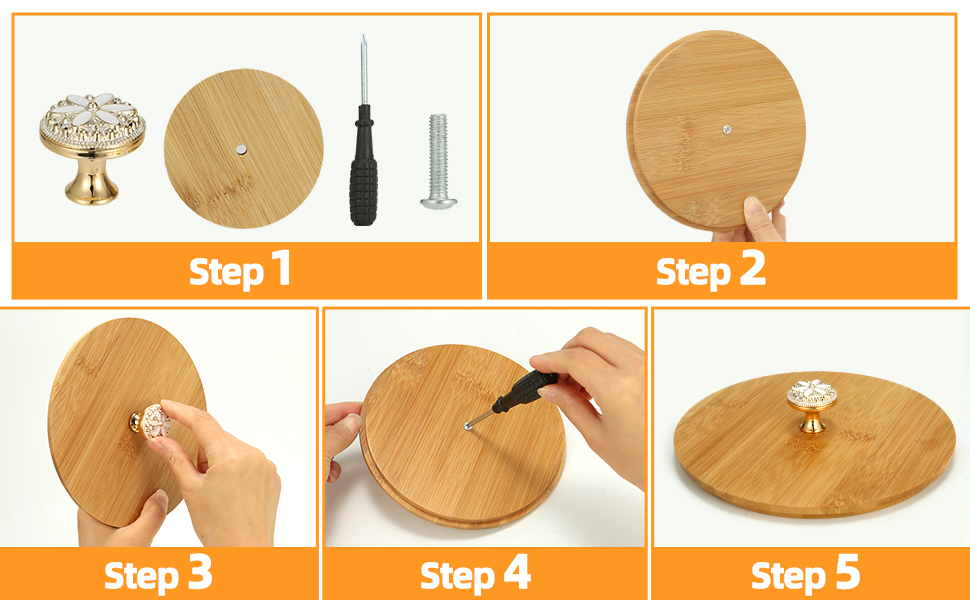 Step 1

Step 2

Step 3

Step 4

Step 5