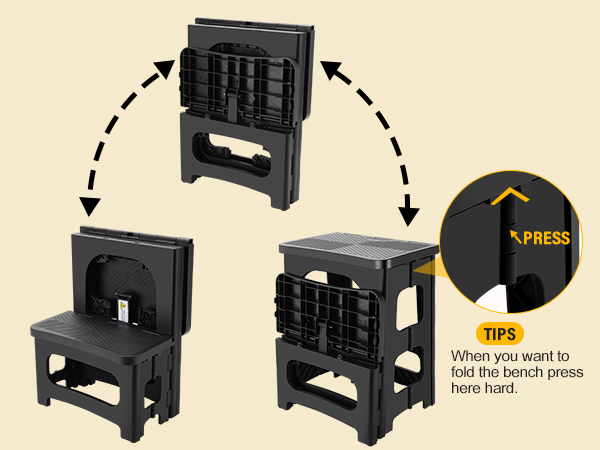 PRESS

TIPS

When you want to fold the bench press here hard.