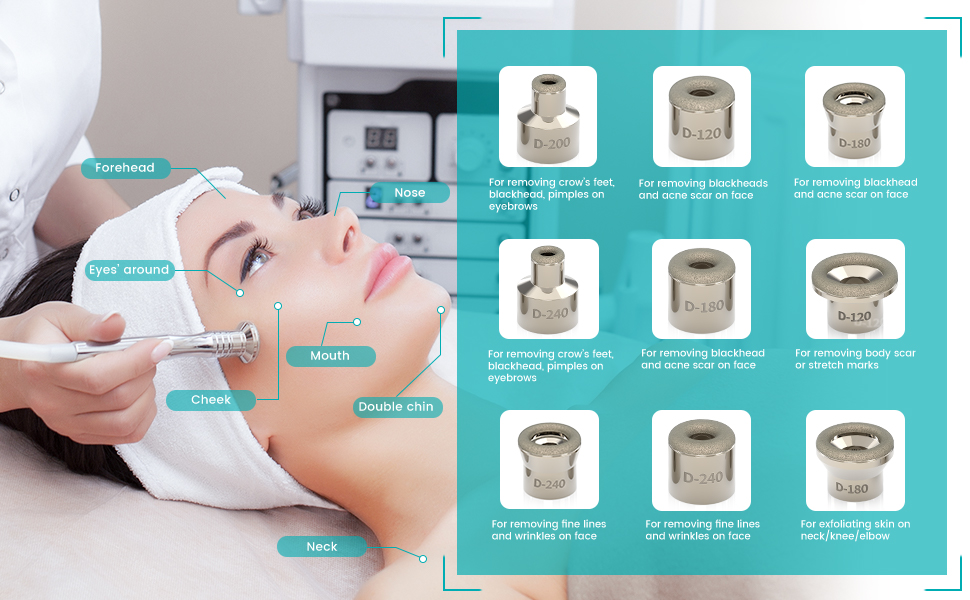 Forehead

Nose

Eyes' around

Mouth

Cheek

Double chin

Neck

D-200
For removing crow's feet, blackhead, pimples on eyebrows

D-120
For removing blackheads and acne scar on face

D-180
For removing blackhead and acne scar on face

D-240
For removing crow's feet, blackhead, pimples on eyebrows

D-180
For removing blackhead and acne scar on face

D-120
For removing body scar or stretch marks

D-240
For removing fine lines and wrinkles on face

D-240
For removing fine lines and wrinkles on face

D-180
For exfoliating skin on neck/knee/elbow