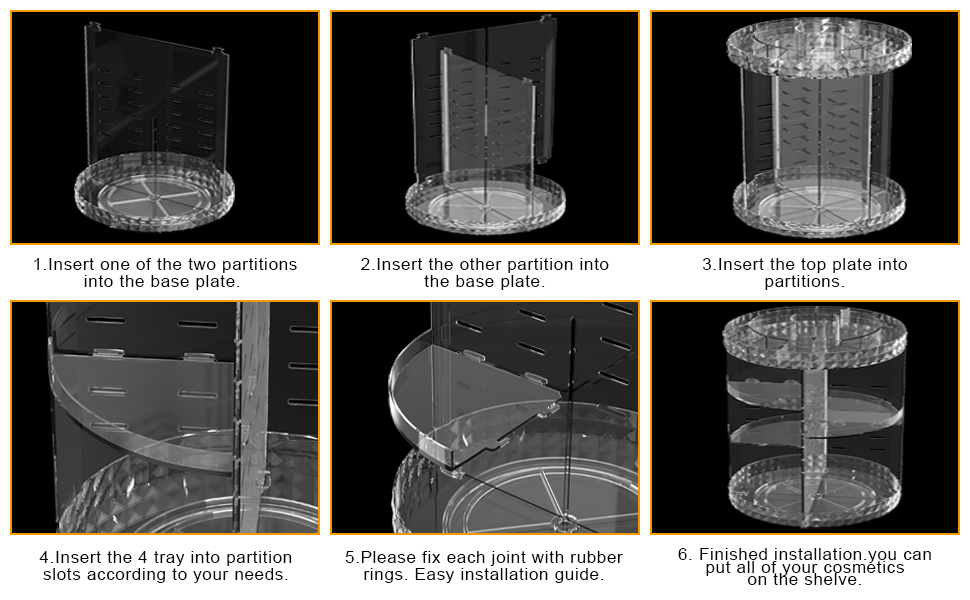 1.Insert one of the two partitions into the base plate.

2.Insert the other partition into the base plate.

3.Insert the top plate into partitions.

4.Insert the 4 tray into partition slots according to your needs.

5.Please fix each joint with rubber rings. Easy installation guide.

6. Finished installation.you can put all of your cosmetics on the shelve.