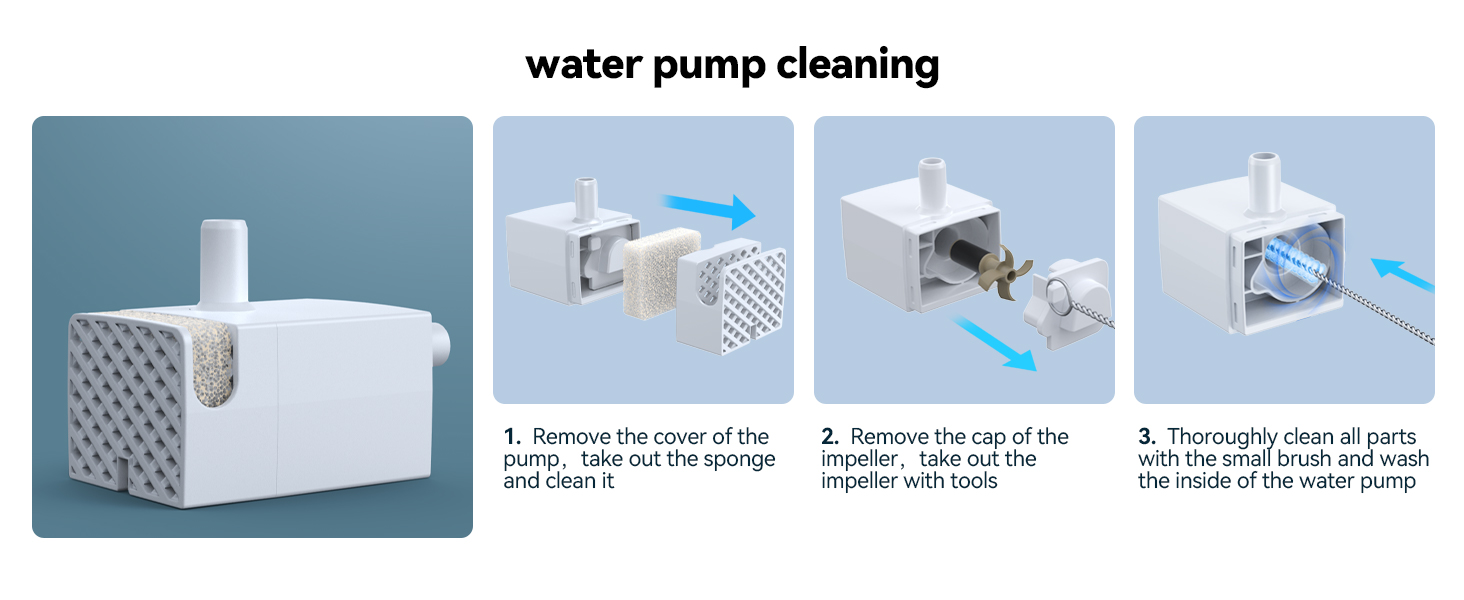 water pump cleaning

1. Remove the cover of the pump，take out the sponge and clean it

2. Remove the cap of the impeller，take out the impeller with tools

3. Thoroughly clean all parts with the small brush and wash the inside of the water pump