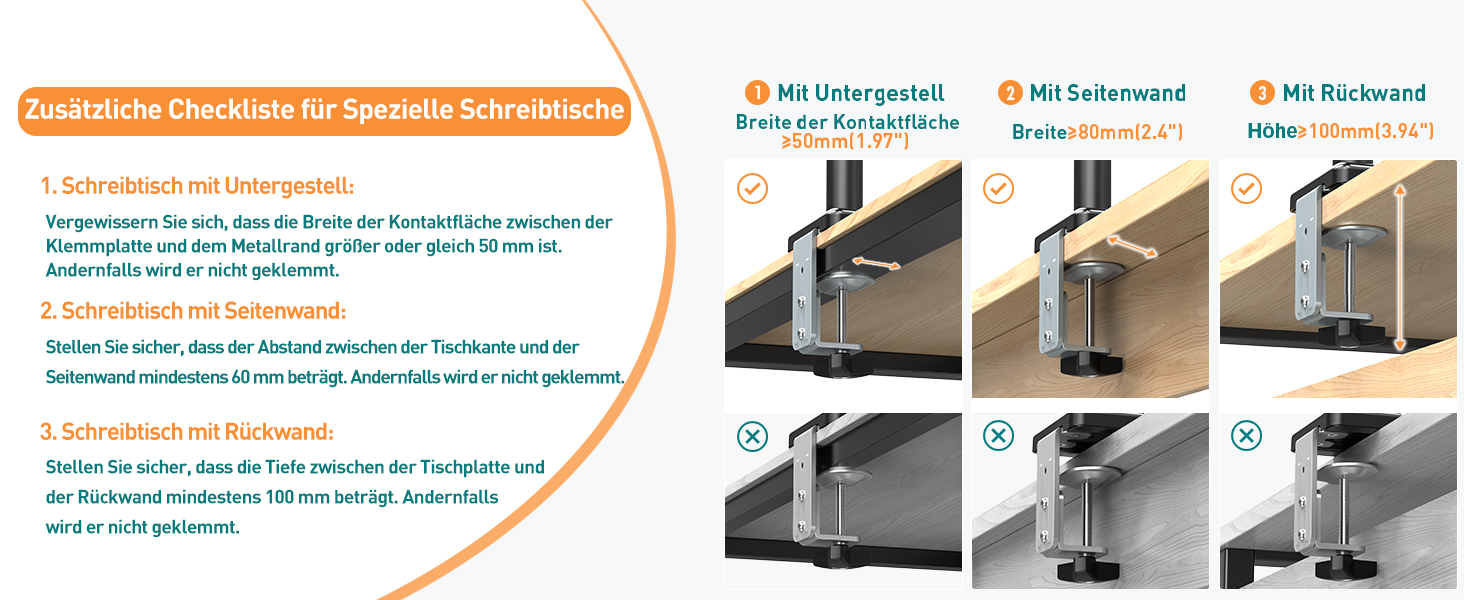 Zusätzliche Checkliste für Spezielle Schreibtische

1. Schreibtisch mit Untergestell:

Vergewissern Sie sich, dass die Breite der Kontaktfläche zwischen der Klemmplatte und dem Metallrand größer oder gleich 50 mm ist. Andernfalls wird er nicht geklemmt.

2. Schreibtisch mit Seitenwand:

Stellen Sie sicher, dass der Abstand zwischen der Tischkante und der Seitenwand mindestens 60 mm beträgt. Andernfalls wird er nicht geklemmt.

3. Schreibtisch mit Rückwand:

Stellen Sie sicher, dass die Tiefe zwischen der Tischplatte und der Rückwand mindestens 100 mm beträgt. Andernfalls wird er nicht geklemmt.

1 Mit Untergestell
Breite der Kontaktfläche ≥50mm(1.97")

2 Mit Seitenwand
Breite≥80mm(2.4")

3 Mit Rückwand
Höhe≥100mm(3.94")