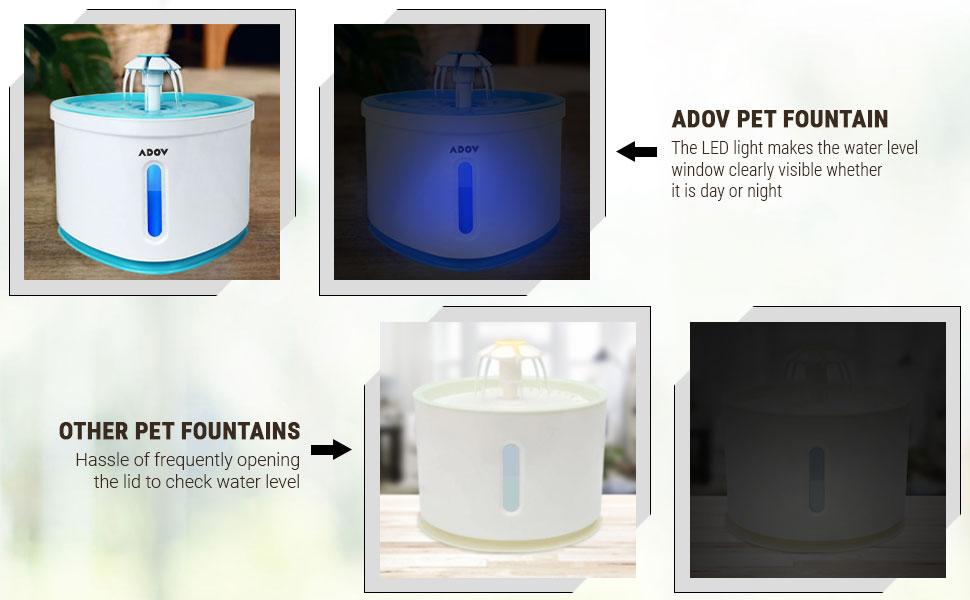 ADOV

ADOV

ADOV PET FOUNTAIN

The LED light makes the water level window clearly visible whether it is day or night

OTHER PET FOUNTAINS

Hassle of frequently opening the lid to check water level