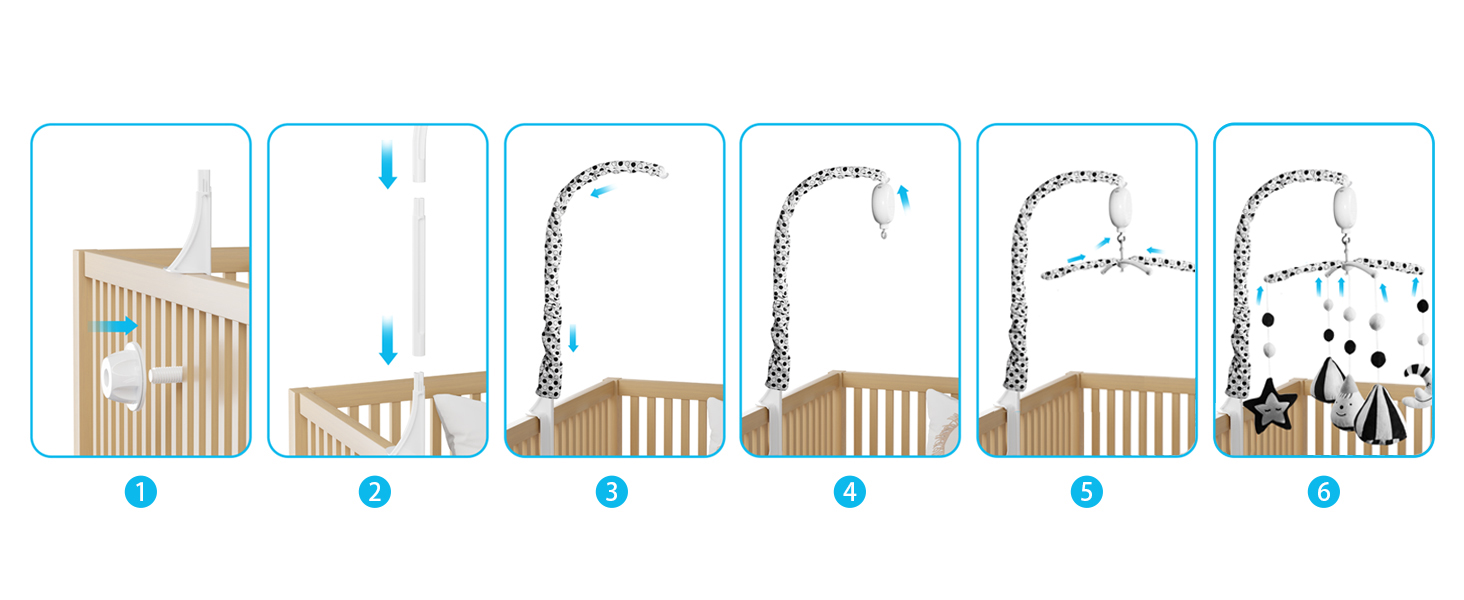 1
2
3
4
5
6