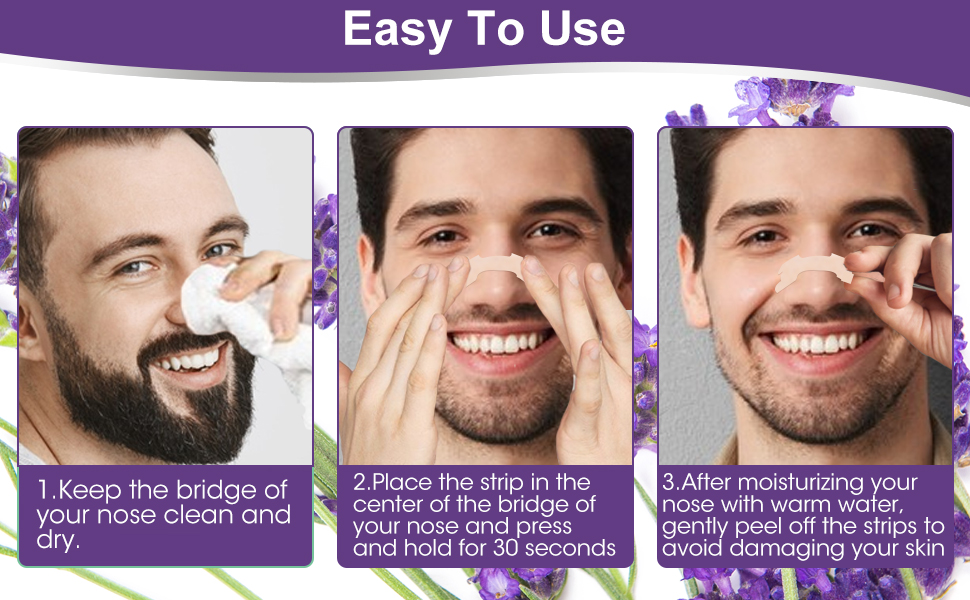 Easy To Use

1.Keep the bridge of your nose clean and dry.

2.Place the strip in the center of the bridge of your nose and press and hold for 30 seconds

3.After moisturizing your nose with warm water, gently peel off the strips to avoid damaging your skin