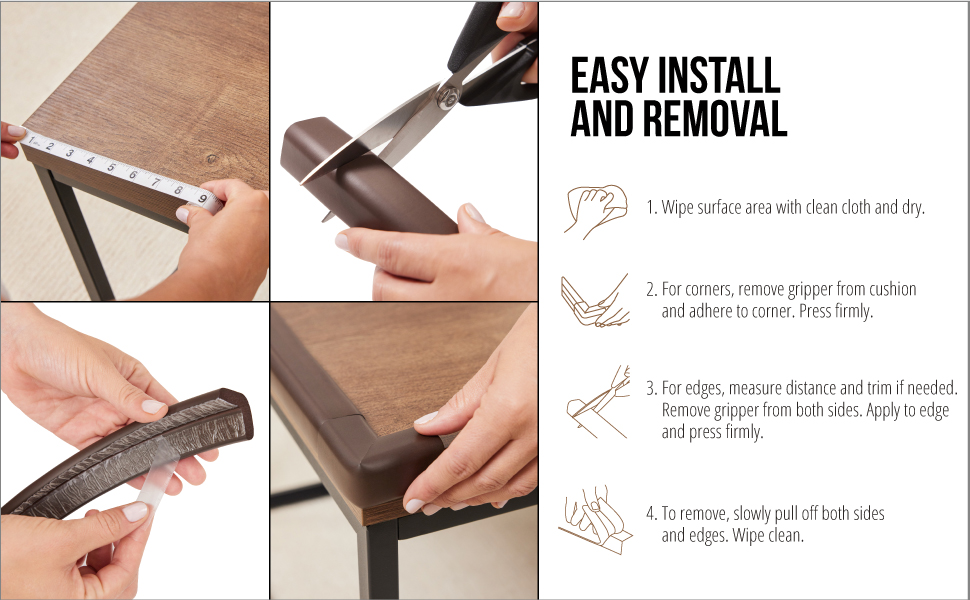 1 2 3 4 5 6 7 8 9

EASY INSTALL AND REMOVAL

1. Wipe surface area with clean cloth and dry.

2. For corners, remove gripper from cushion and adhere to corner. Press firmly.

3. For edges, measure distance and trim if needed. Remove gripper from both sides. Apply to edge and press firmly.

4. To remove, slowly pull off both sides and edges. Wipe clean.