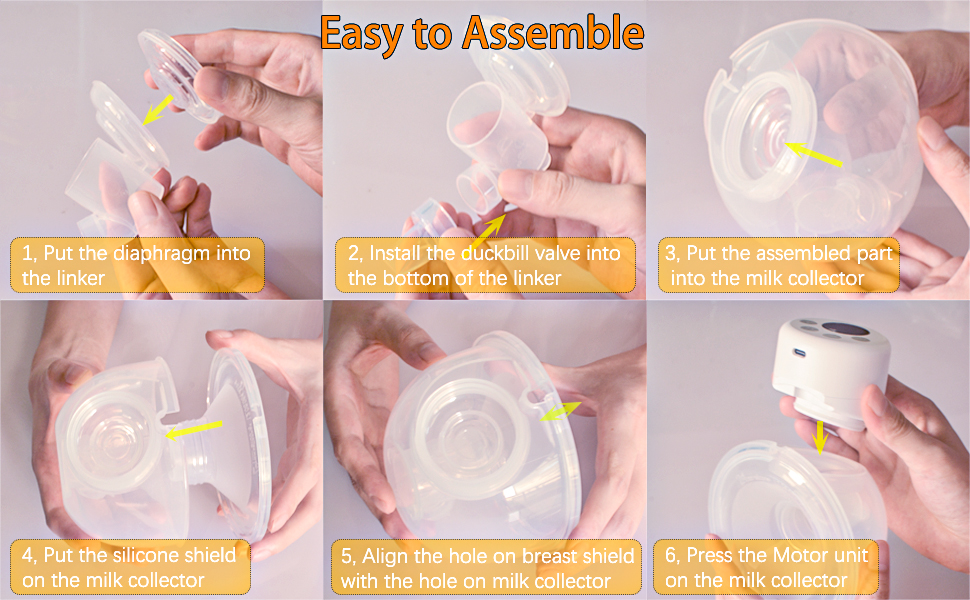 Easy to Assemble

1, Put the diaphragm into the linker

2, Install the duckbill valve into the bottom of the linker

3, Put the assembled part into the milk collector

4, Put the silicone shield on the milk collector

5, Align the hole on breast shield with the hole on milk collector

6, Press the Motor unit on the milk collector