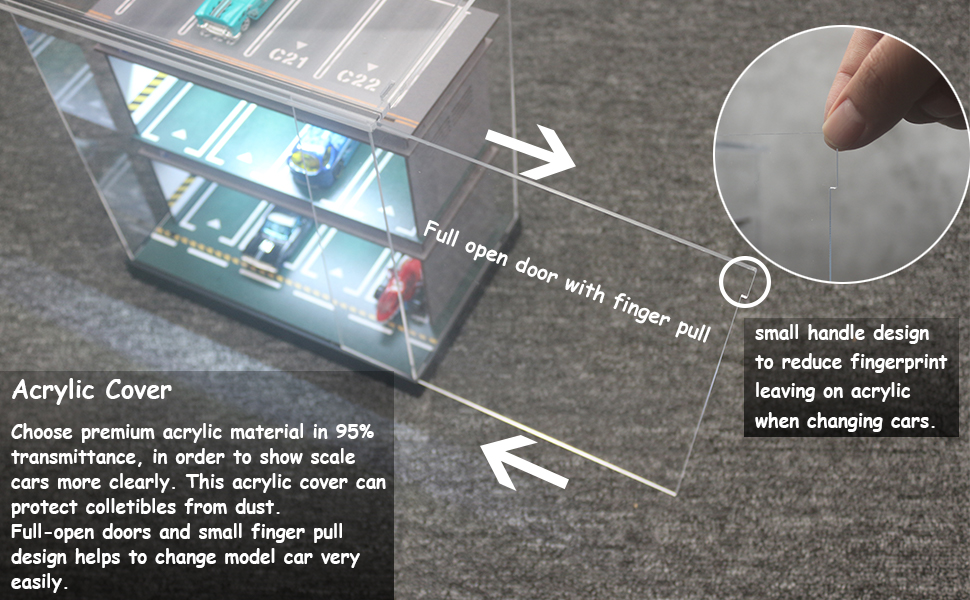 C21
C22

Full open door with finger pull

small handle design to reduce fingerprint leaving on acrylic when changing cars.

Acrylic Cover

Choose premium acrylic material in 95% transmittance, in order to show scale cars more clearly. This acrylic cover can protect colletibles from dust.
Full-open doors and small finger pull design helps to change model car very easily.