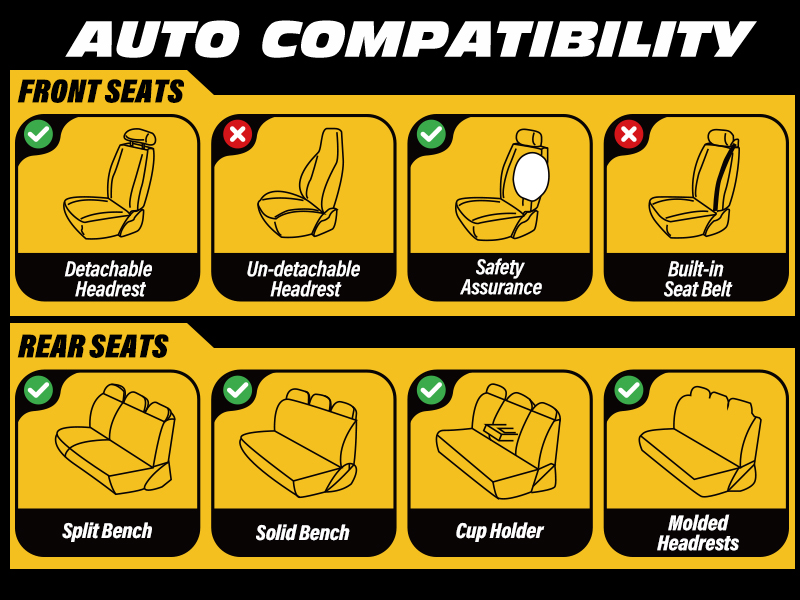 AUTO COMPATIBILITY

FRONT SEATS

Detachable Headrest

Un-detachable Headrest

Safety Assurance

Built-in Seat Belt

REAR SEATS

Split Bench

Solid Bench

Cup Holder

Molded Headrests