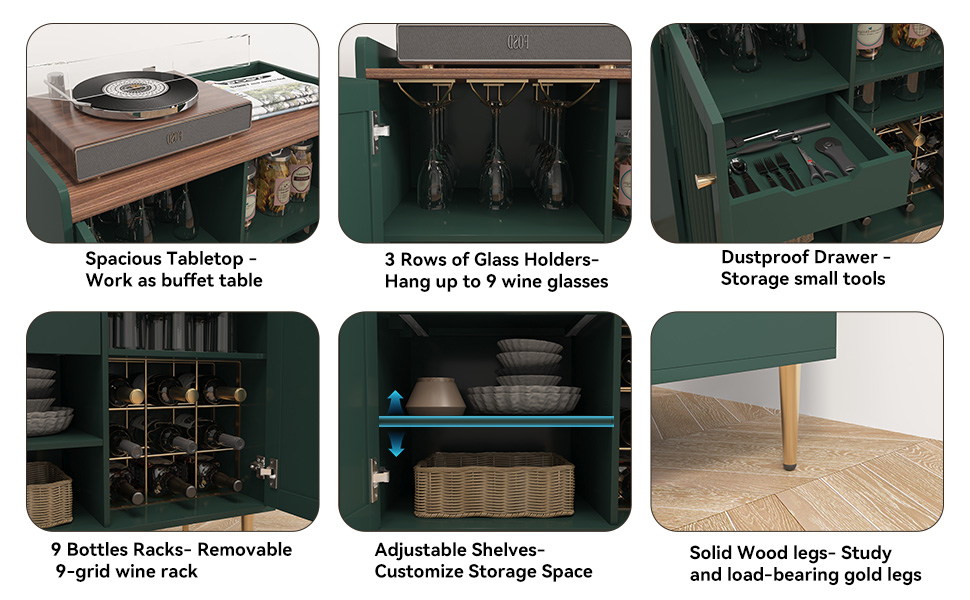 Spacious Tabletop - Work as buffet table

3 Rows of Glass Holders- Hang up to 9 wine glasses

Dustproof Drawer - Storage small tools

9 Bottles Racks- Removable 9-grid wine rack

Adjustable Shelves- Customize Storage Space

Solid Wood legs- Study and load-bearing gold legs