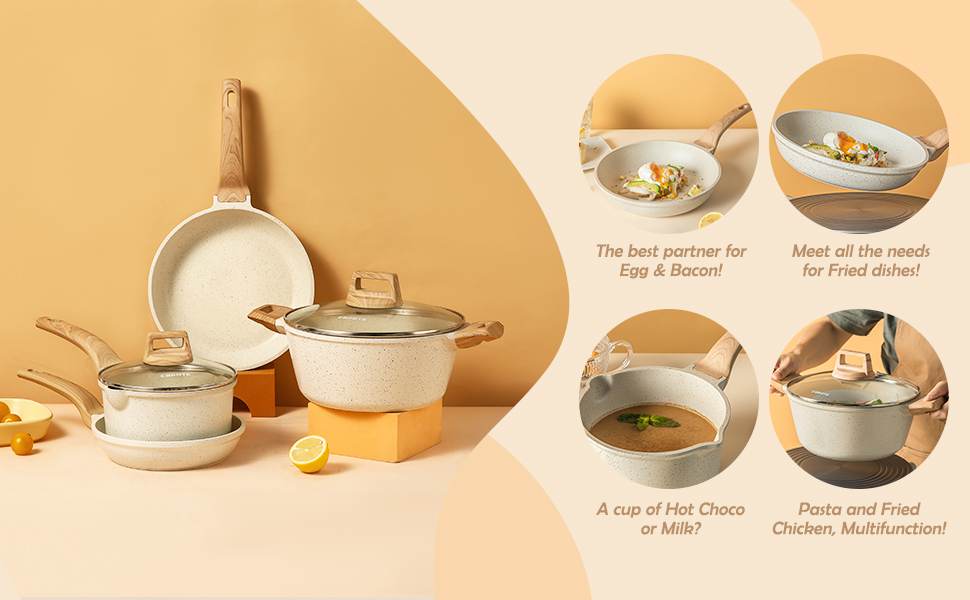 CAROTE

CAROTE

The best partner for Egg & Bacon!

Meet all the needs for Fried dishes!

A cup of Hot Choco or Milk?

Pasta and Fried Chicken, Multifunction!