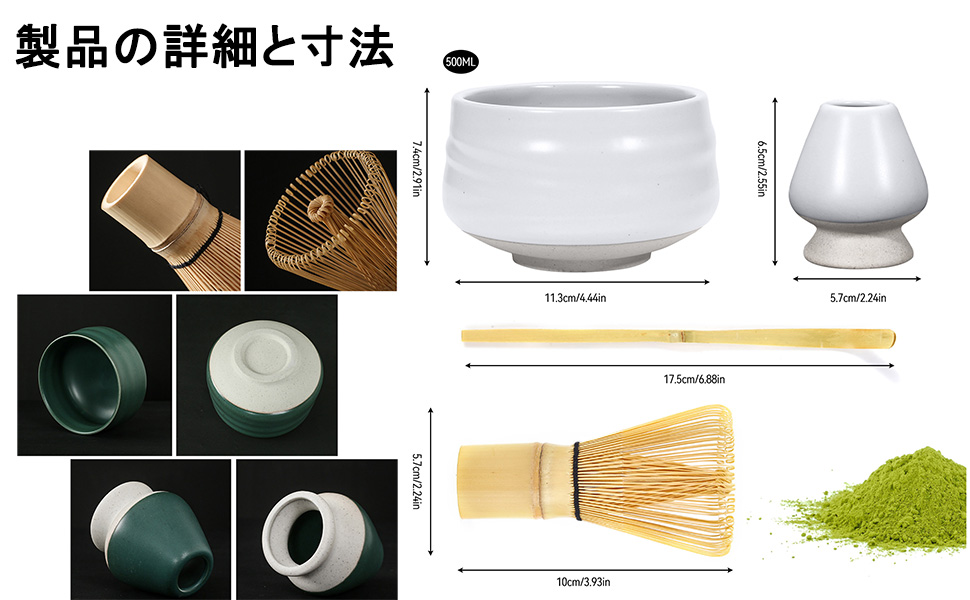 製品の詳細と寸法

500ML

7.4cm/2.91in

11.3cm/4.44in

6.5cm/2.55in

5.7cm/2.24in

17.5cm/6.88in

5.7cm/2.24in

10cm/3.93in