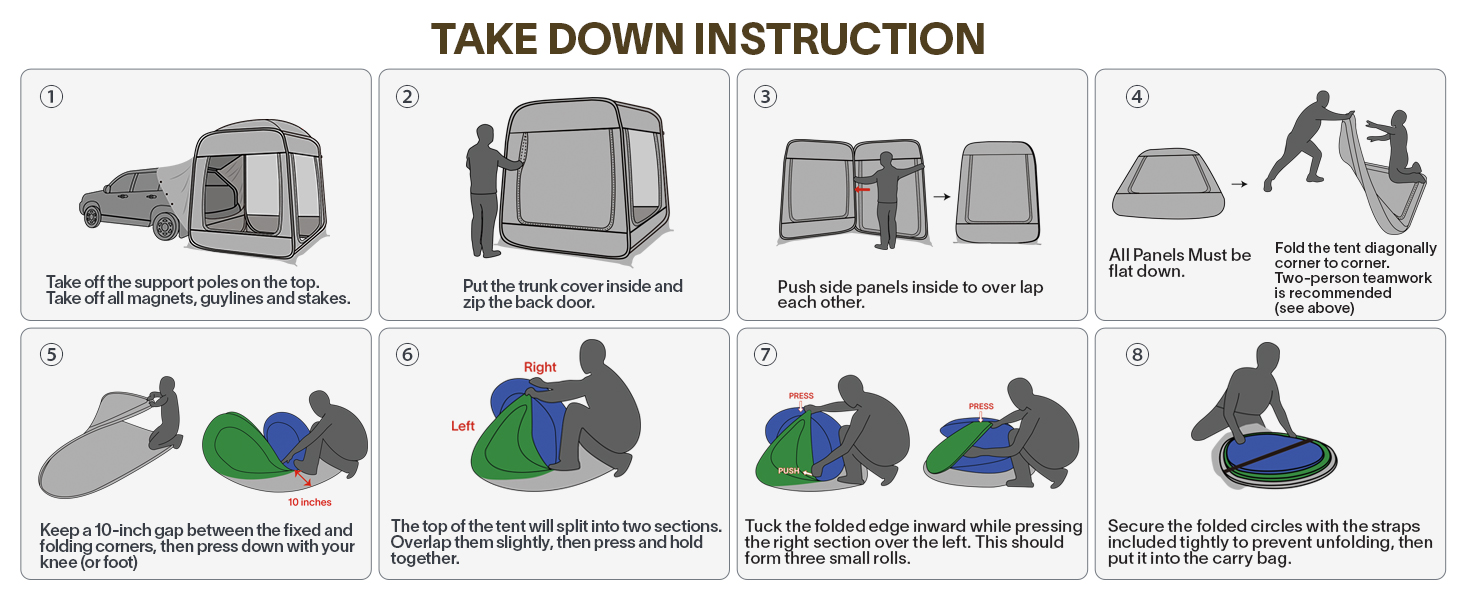 TAKE DOWN INSTRUCTION

①

Take off the support poles on the top.
Take off all magnets, guylines and stakes.

②

Put the trunk cover inside and zip the back door.

③

Push side panels inside to over lap each other.

④

All Panels Must be flat down.

Fold the tent diagonally corner to corner.
Two-person teamwork is recommended
(see above)

⑤

10 inches

Keep a 10-inch gap between the fixed and folding corners, then press down with your knee (or foot)

⑥

Right

Left

The top of the tent will split into two sections. Overlap them slightly, then press and hold together.

⑦

PRESS

PUSH

PRESS

Tuck the folded edge inward while pressing the right section over the left. This should form three small rolls.

⑧

Secure the folded circles with the straps included tightly to prevent unfolding, then put it into the carry bag.