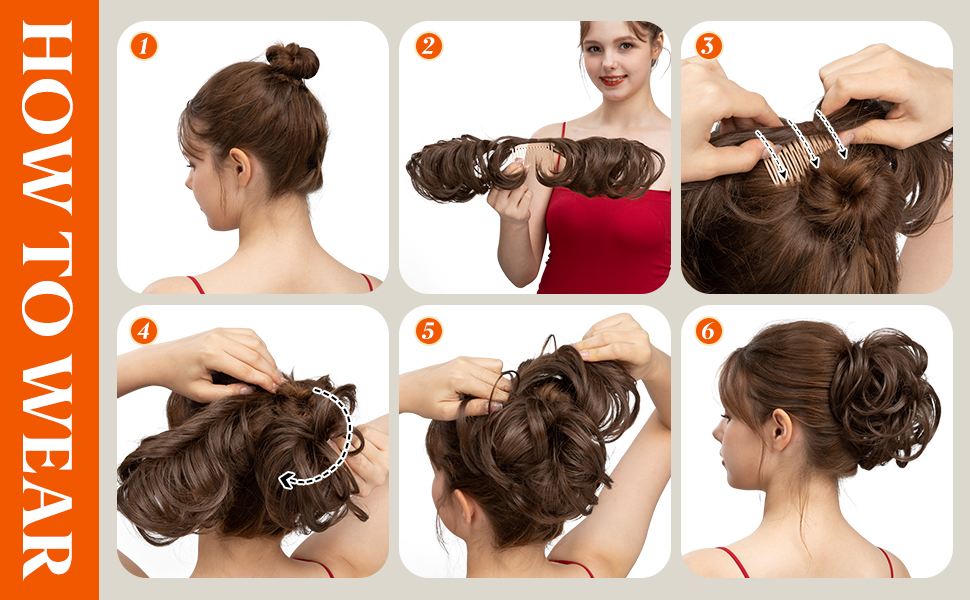 HOW TO WEAR

1

2

3

4

5

6