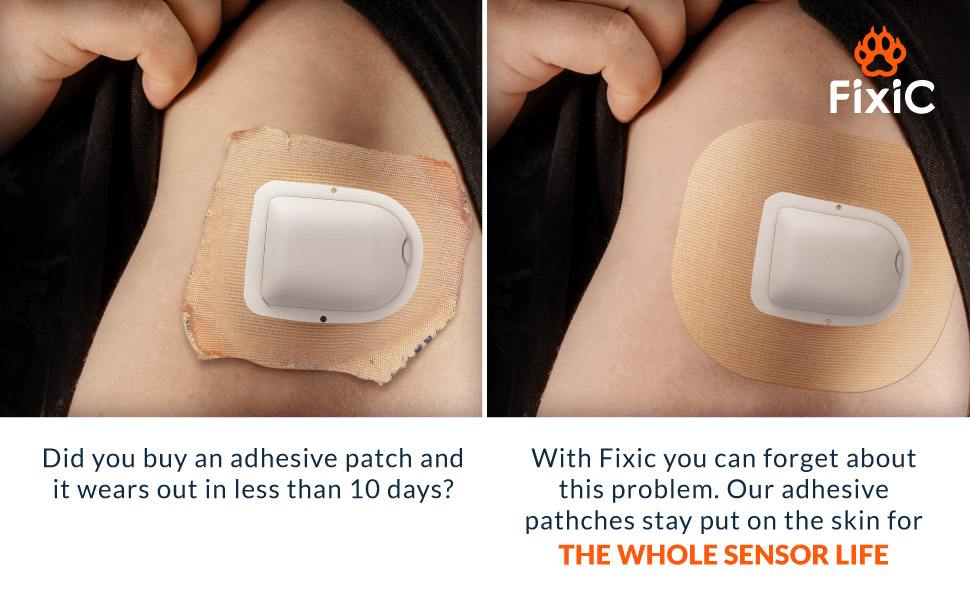 FixiC

Did you buy an adhesive patch and it wears out in less than 10 days?

With Fixic you can forget about this problem. Our adhesive pathches stay put on the skin for THE WHOLE SENSOR LIFE