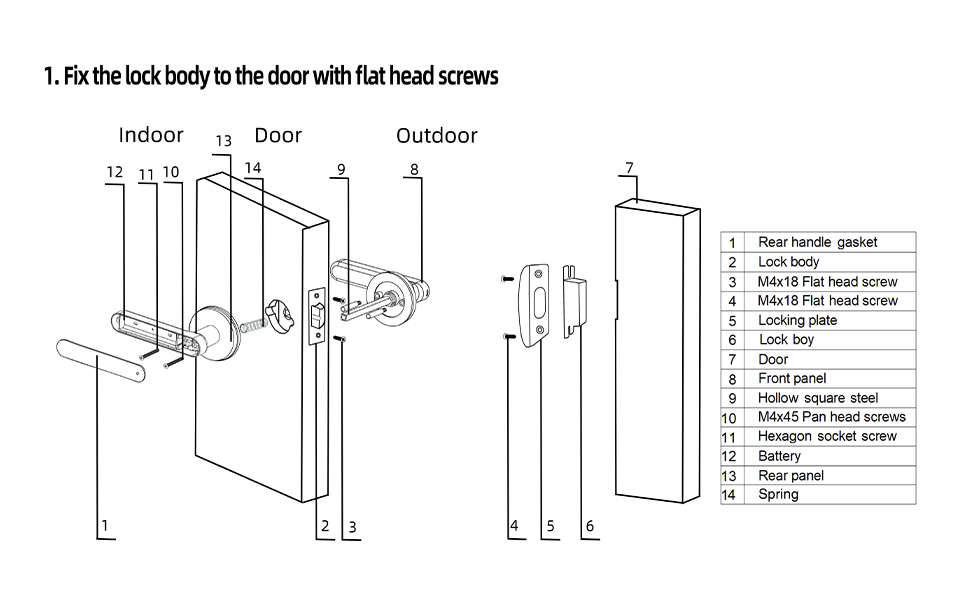 1. Fix the lock body to the door with flat head screws

Indoor

Door

Outdoor

13

12 11 10

14

9

8

7

1

2 3

4 5 6

| 1 | Rear handle gasket |
|---|---|
| 2 | Lock body |
| 3 | M4x18 Flat head screw |
| 4 | M4x18 Flat head screw |
| 5 | Locking plate |
| 6 | Lock boy |
| 7 | Door |
| 8 | Front panel |
| 9 | Hollow square steel |
| 10 | M4x45 Pan head screws |
| 11 | Hexagon socket screw |
| 12 | Battery |
| 13 | Rear panel |
| 14 | Spring |