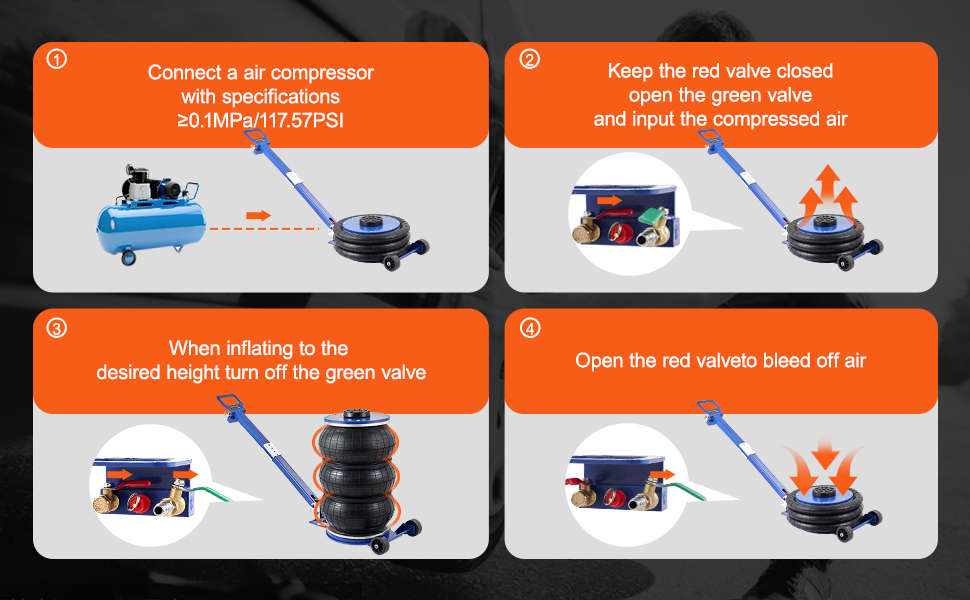 ①
Connect a air compressor with specifications ≥0.1MPa/117.57PSI

②
Keep the red valve closed open the green valve and input the compressed air

③
When inflating to the desired height turn off the green valve

④
Open the red valveto bleed off air