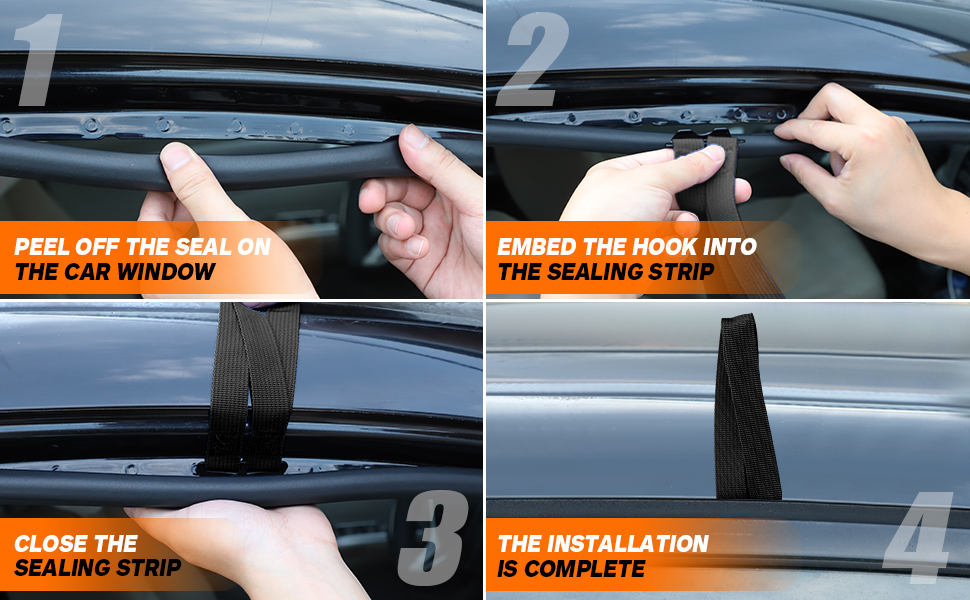 1

PEEL OFF THE SEAL ON THE CAR WINDOW

2

EMBED THE HOOK INTO THE SEALING STRIP

CLOSE THE SEALING STRIP

3

THE INSTALLATION IS COMPLETE

4