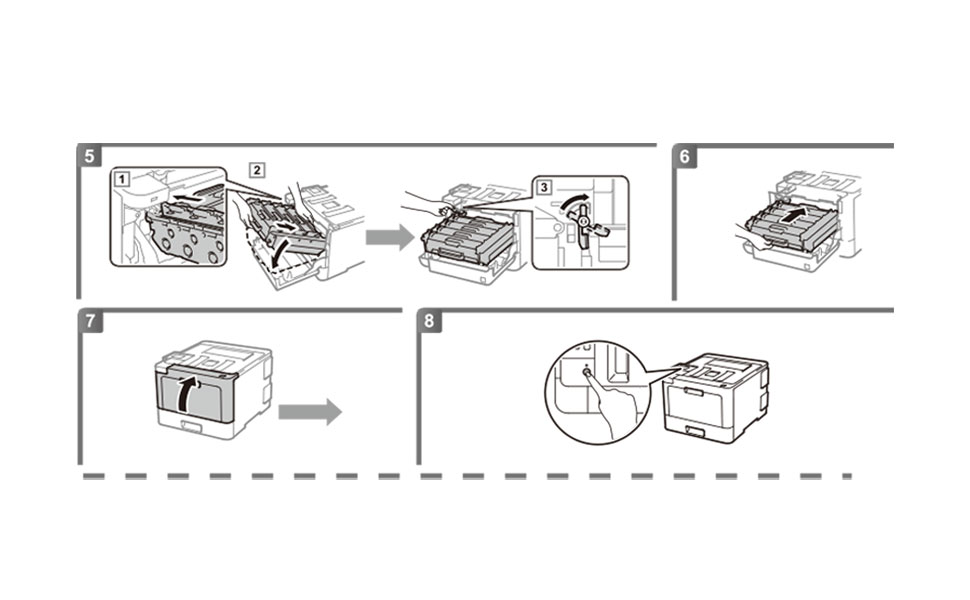 5
1
2
3
6
7
8