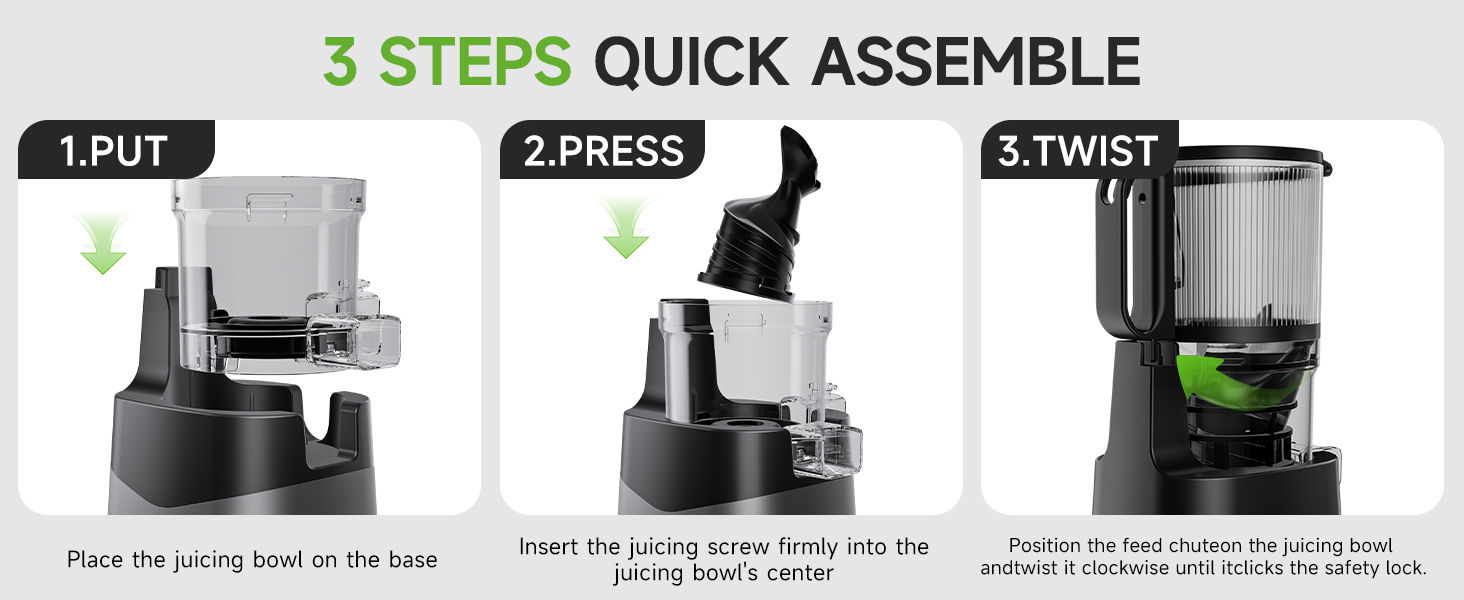 3 STEPS QUICK ASSEMBLE

1.PUT

Place the juicing bowl on the base

2.PRESS

Insert the juicing screw firmly into the juicing bowl's center

3.TWIST

Position the feed chuteon the juicing bowl andtwist it clockwise until itclicks the safety lock.