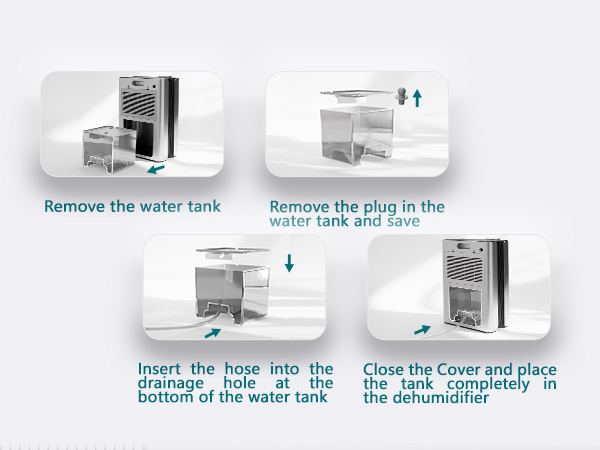 Remove the water tank

Remove the plug in the water tank and save

Insert the hose into the drainage hole at the bottom of the water tank

Close the Cover and place the tank completely in the dehumidifier