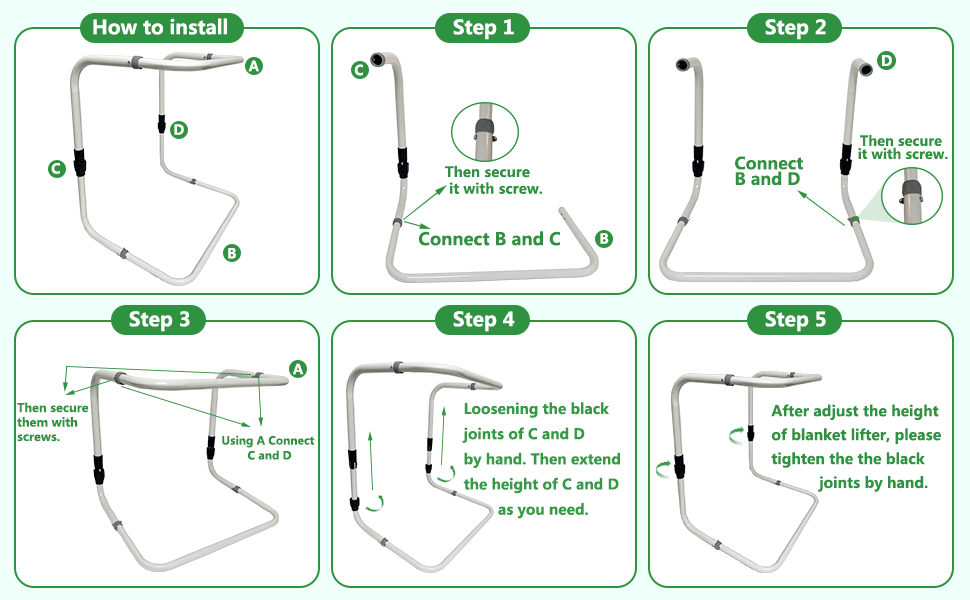 How to install

A

D

C

B

Step 1

C

Then secure it with screw.

Connect B and C

B

Step 2

D

Then secure it with screw.

Connect B and D

Step 3

A

Then secure them with screws.

Using A Connect C and D

Step 4

Loosening the black joints of C and D by hand. Then extend the height of C and D as you need.

Step 5

After adjust the height of blanket lifter, please tighten the the black joints by hand.