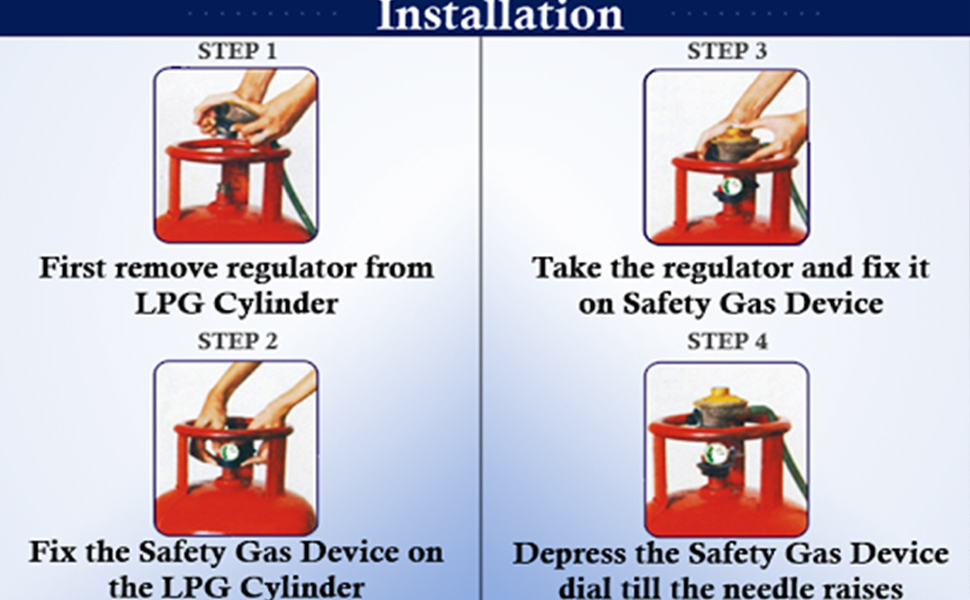 Installation

STEP 1

First remove regulator from LPG Cylinder

STEP 2

Fix the Safety Gas Device on the LPG Cylinder

STEP 3

Take the regulator and fix it on Safety Gas Device

STEP 4

Depress the Safety Gas Device dial till the needle raises