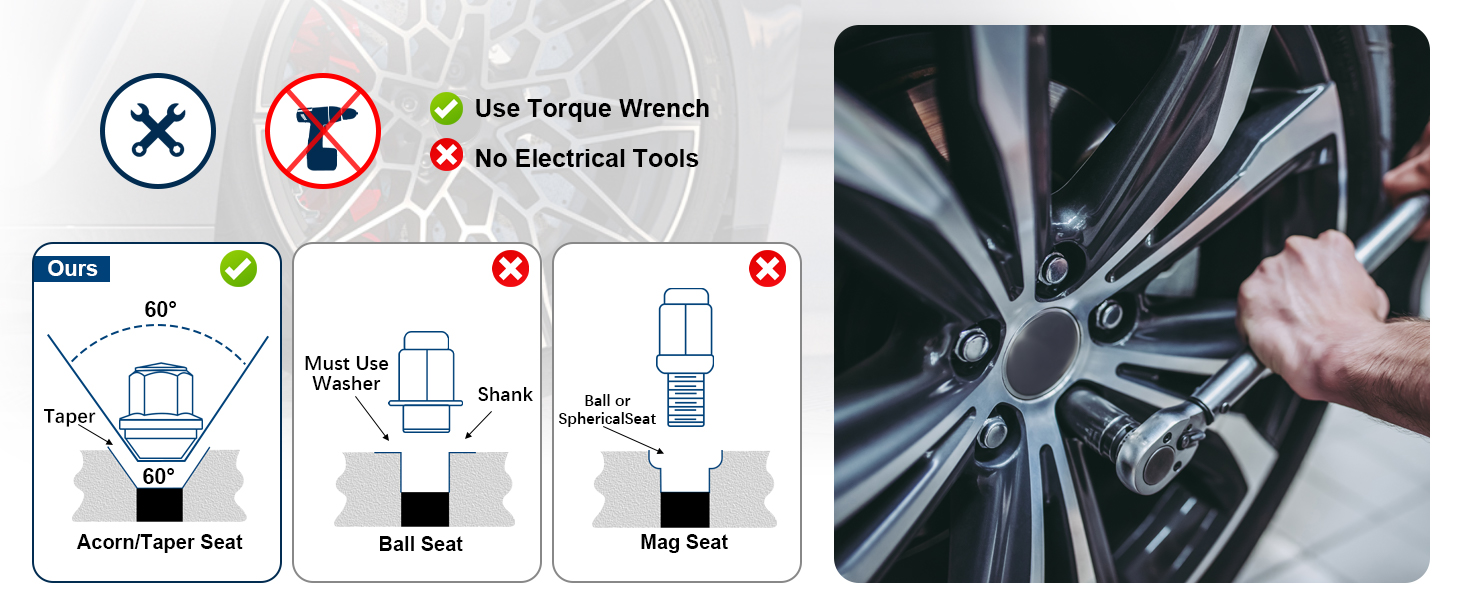 Use Torque Wrench
No Electrical Tools

Ours
60°
Taper
60°
Acorn/Taper Seat

Must Use Washer
Shank
Ball Seat

Ball or SphericalSeat
Mag Seat