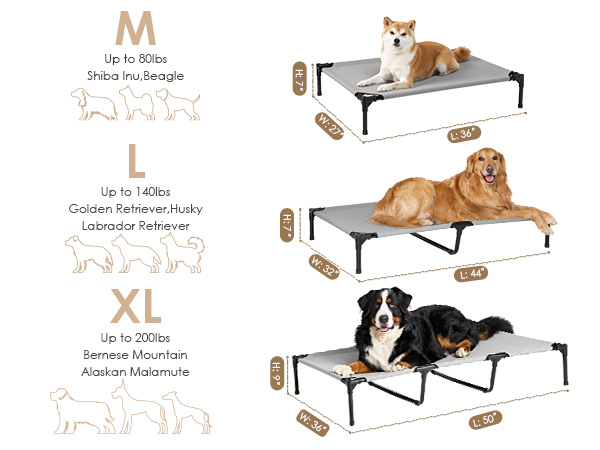 M
Up to 80lbs
Shiba Inu,Beagle

H: 7"
W: 27"
L: 36"

L
Up to 140lbs
Golden Retriever,Husky
Labrador Retriever

H: 7"
W: 32"
L: 44"

XL
Up to 200lbs
Bernese Mountain
Alaskan Malamute

H: 9"
W: 36"
L: 50"