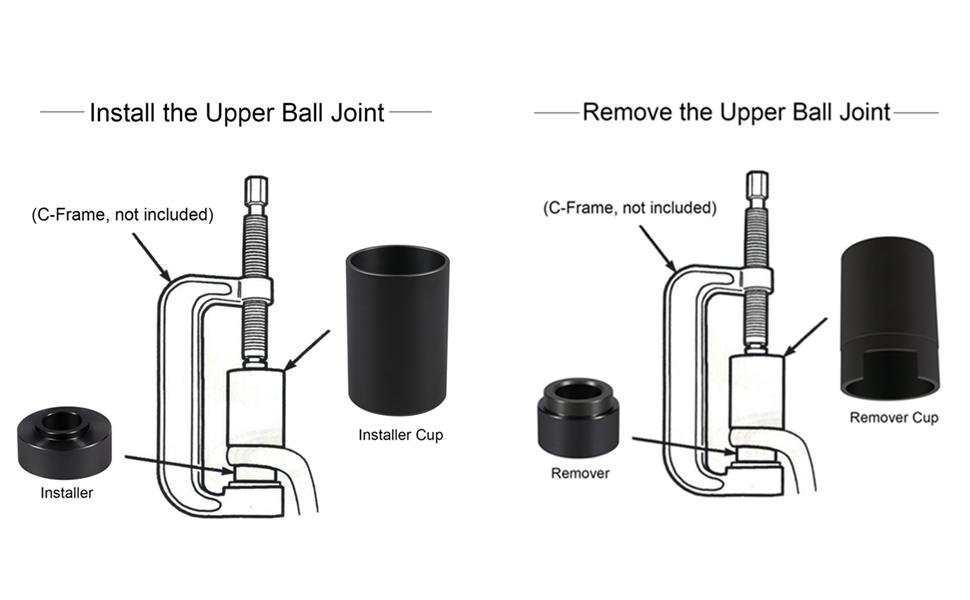 Install the Upper Ball Joint

(C-Frame, not included)

Installer Cup

Installer

Remove the Upper Ball Joint

(C-Frame, not included)

Remover Cup

Remover