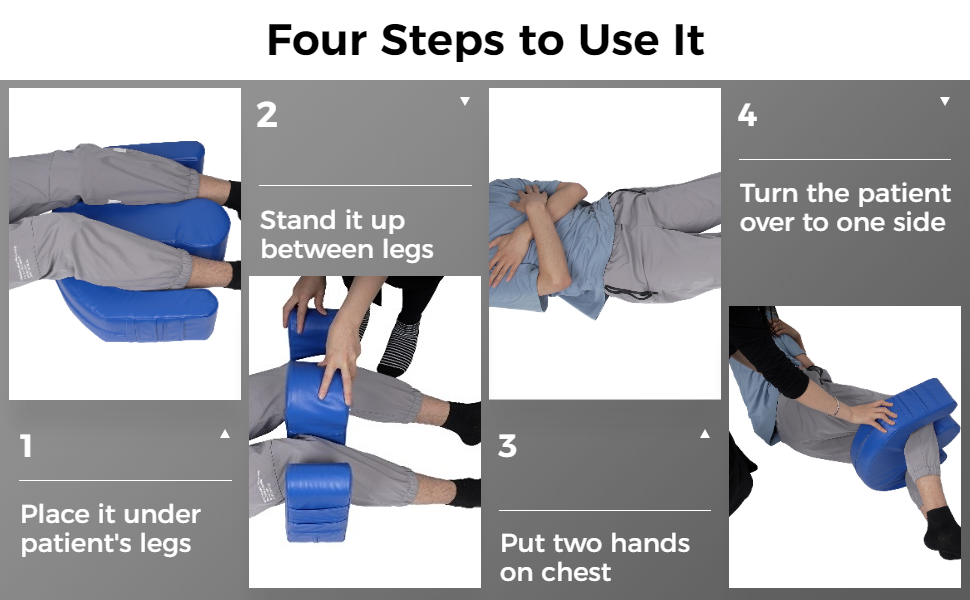 Four Steps to Use It

1

Place it under patient's legs

2

Stand it up between legs

3

Put two hands on chest

4

Turn the patient over to one side