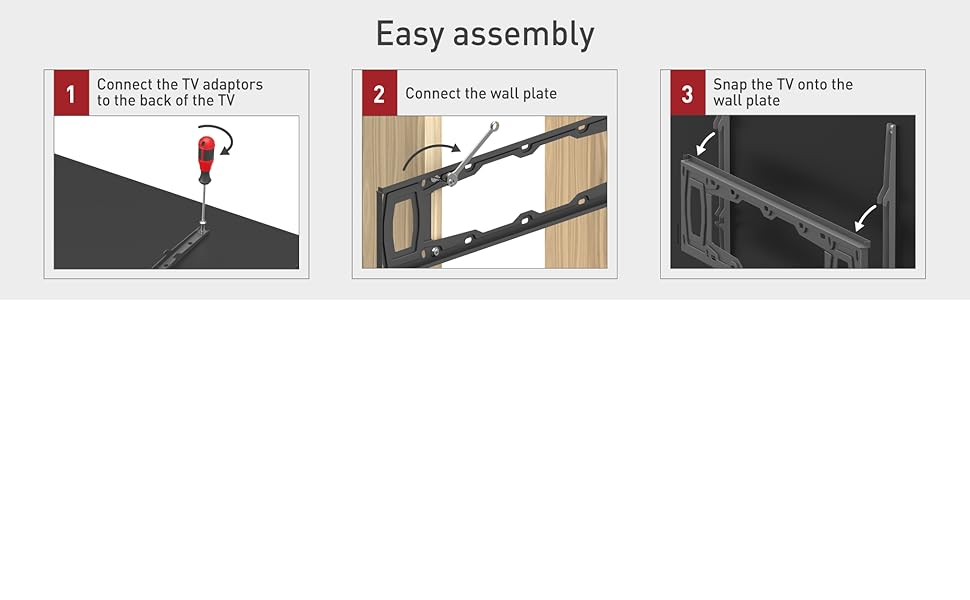 Easy assembly

1 Connect the TV adaptors to the back of the TV

2 Connect the wall plate

3 Snap the TV onto the wall plate