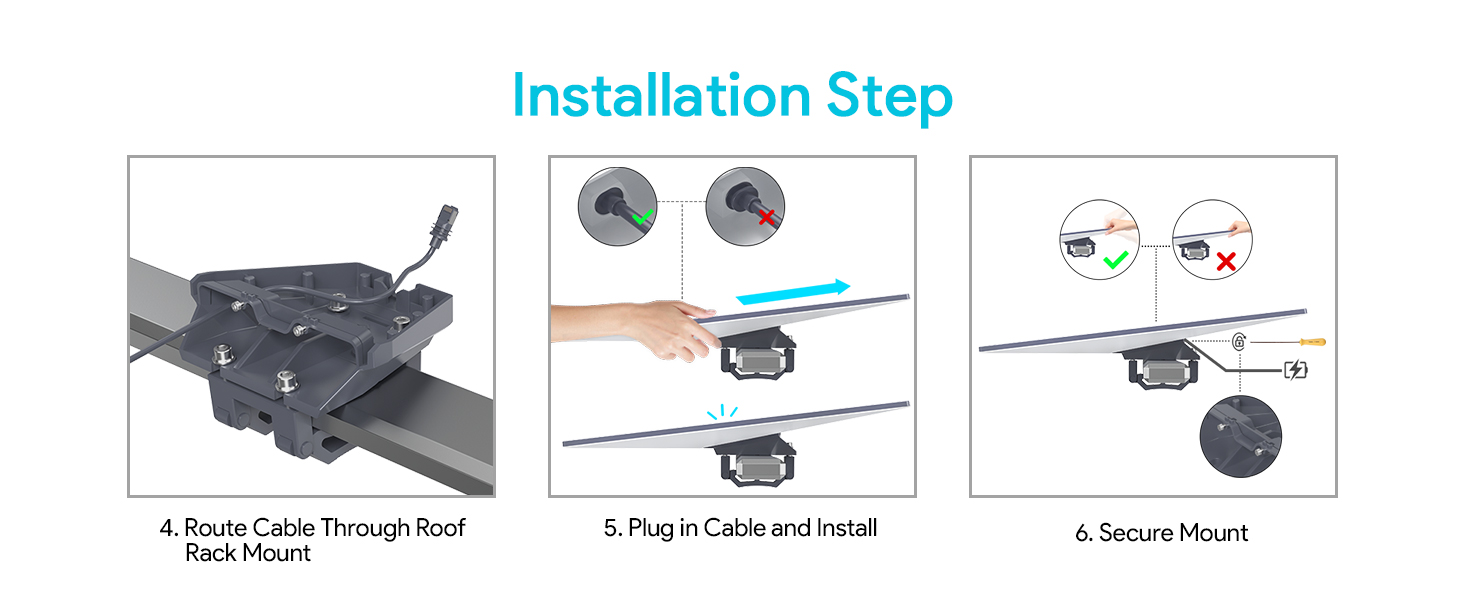 Installation Step

4. Route Cable Through Roof Rack Mount

5. Plug in Cable and Install

6. Secure Mount