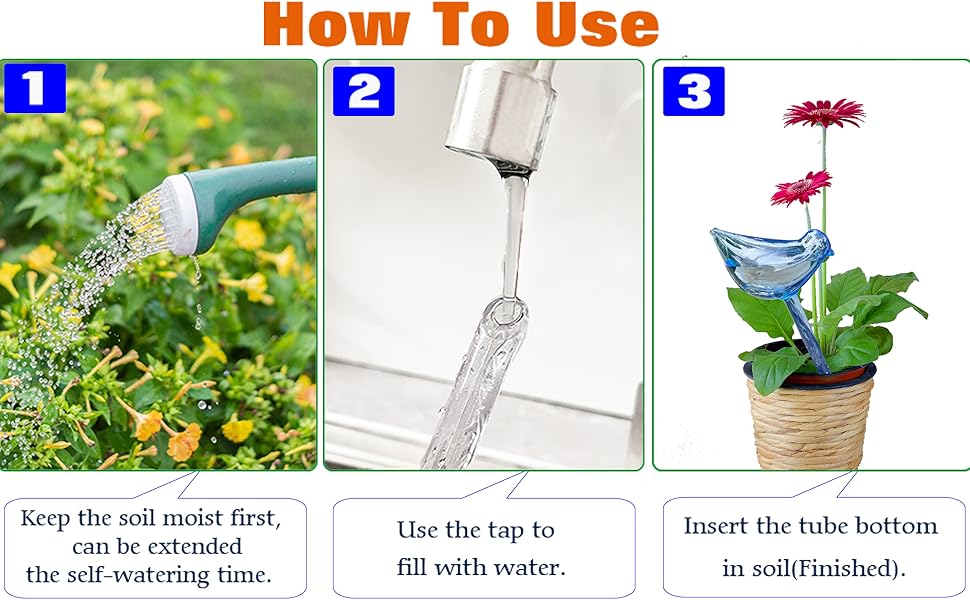 How To Use

1

2

3

Keep the soil moist first, can be extended the self-watering time.

Use the tap to fill with water.

Insert the tube bottom in soil(Finished).