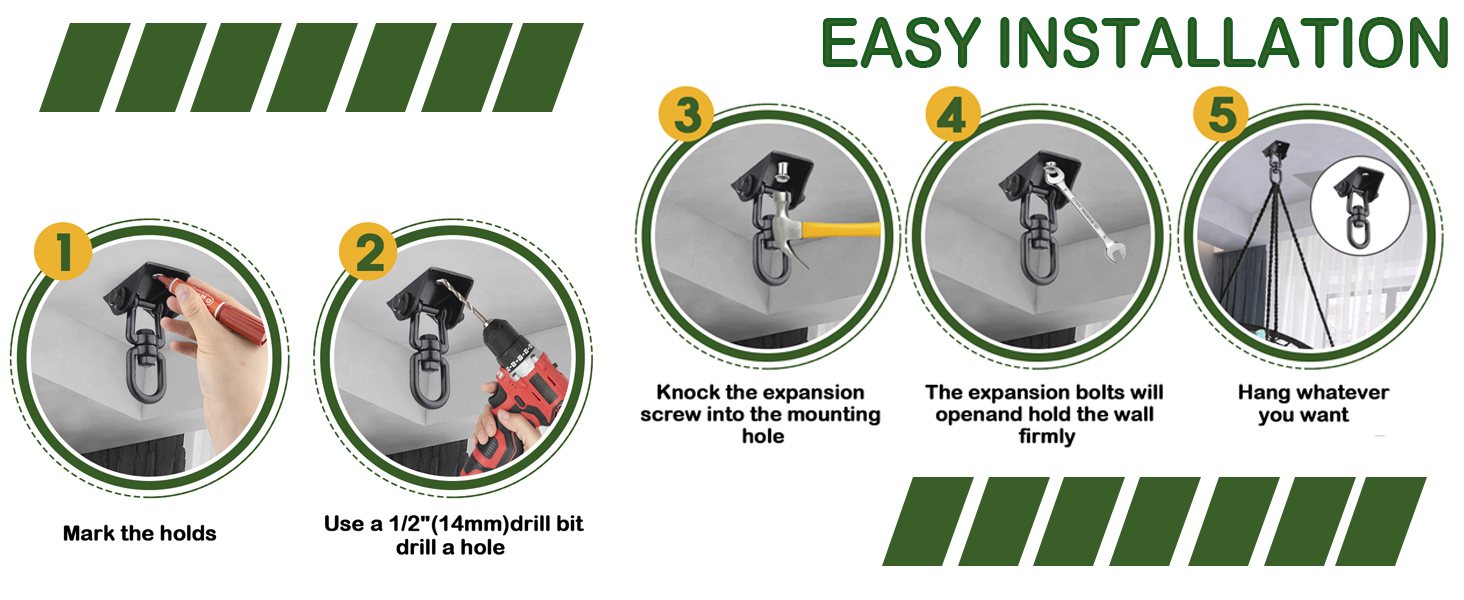 EASY INSTALLATION

1

Mark the holds

2

Use a 1/2"(14mm)drill bit drill a hole

3

Knock the expansion screw into the mounting hole

4

The expansion bolts will openand hold the wall firmly

5

Hang whatever you want