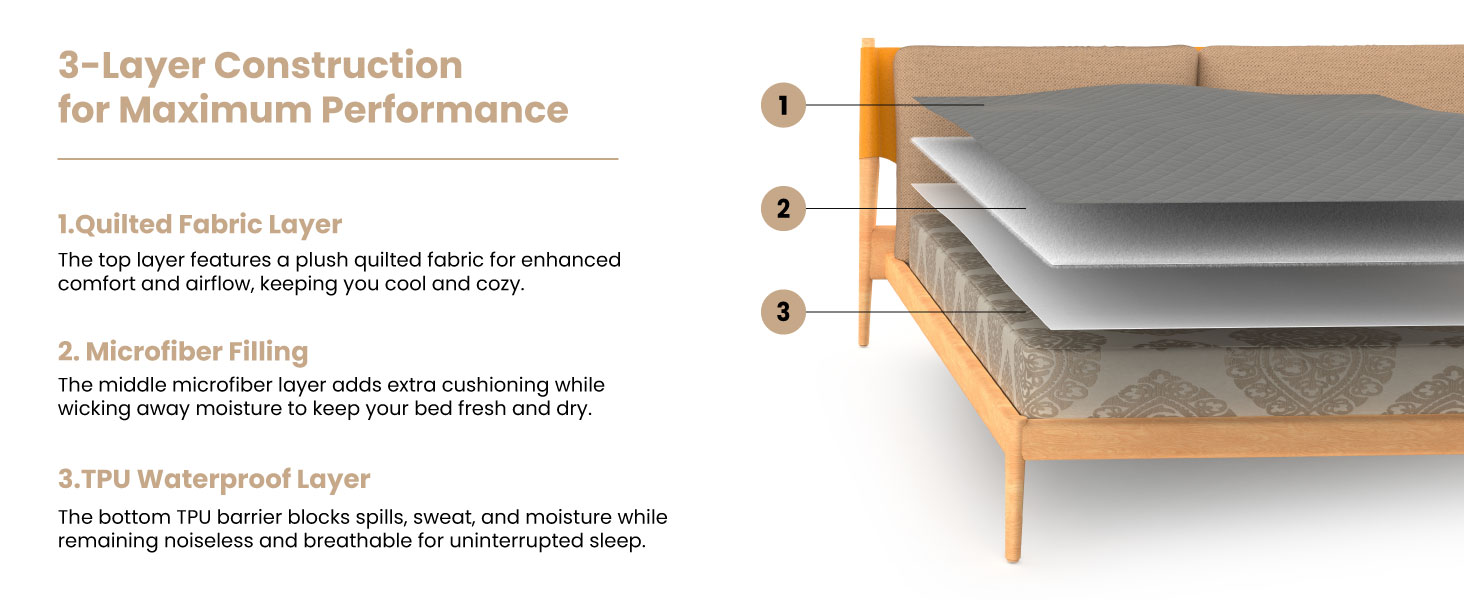 3-Layer Construction for Maximum Performance

1.Quilted Fabric Layer

The top layer features a plush quilted fabric for enhanced comfort and airflow, keeping you cool and cozy.

2. Microfiber Filling

The middle microfiber layer adds extra cushioning while wicking away moisture to keep your bed fresh and dry.

3.TPU Waterproof Layer

The bottom TPU barrier blocks spills, sweat, and moisture while remaining noiseless and breathable for uninterrupted sleep.

1

2

3