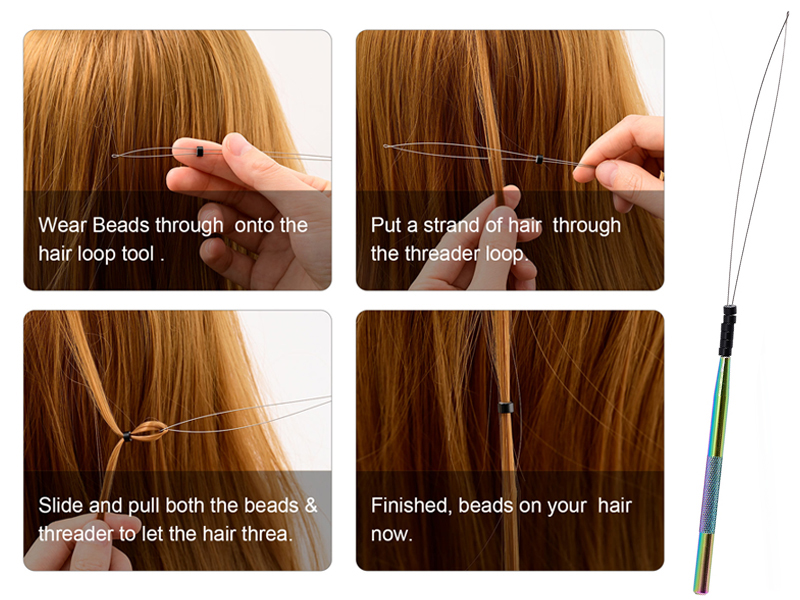 Wear Beads through onto the hair loop tool .

Put a strand of hair through the threader loop.

Slide and pull both the beads & threader to let the hair threa.

Finished, beads on your hair now.