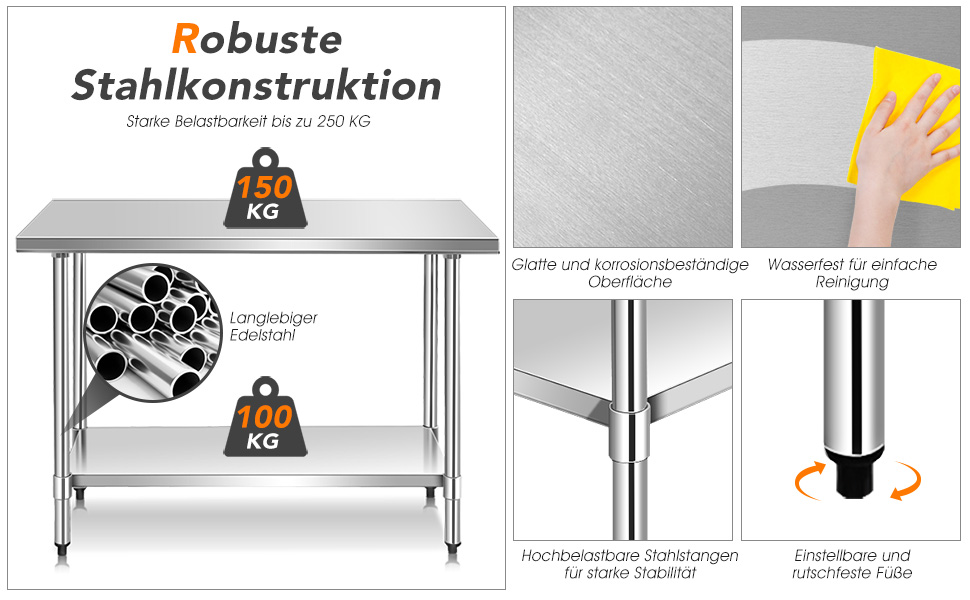 Robuste Stahlkonstruktion

Starke Belastbarkeit bis zu 250 KG

150 KG

Langlebiger Edelstahl

100 KG

Glatte und korrosionsbeständige Oberfläche

Wasserfest für einfache Reinigung

Hochbelastbare Stahlstangen für starke Stabilität

Einstellbare und rutschfeste Füße