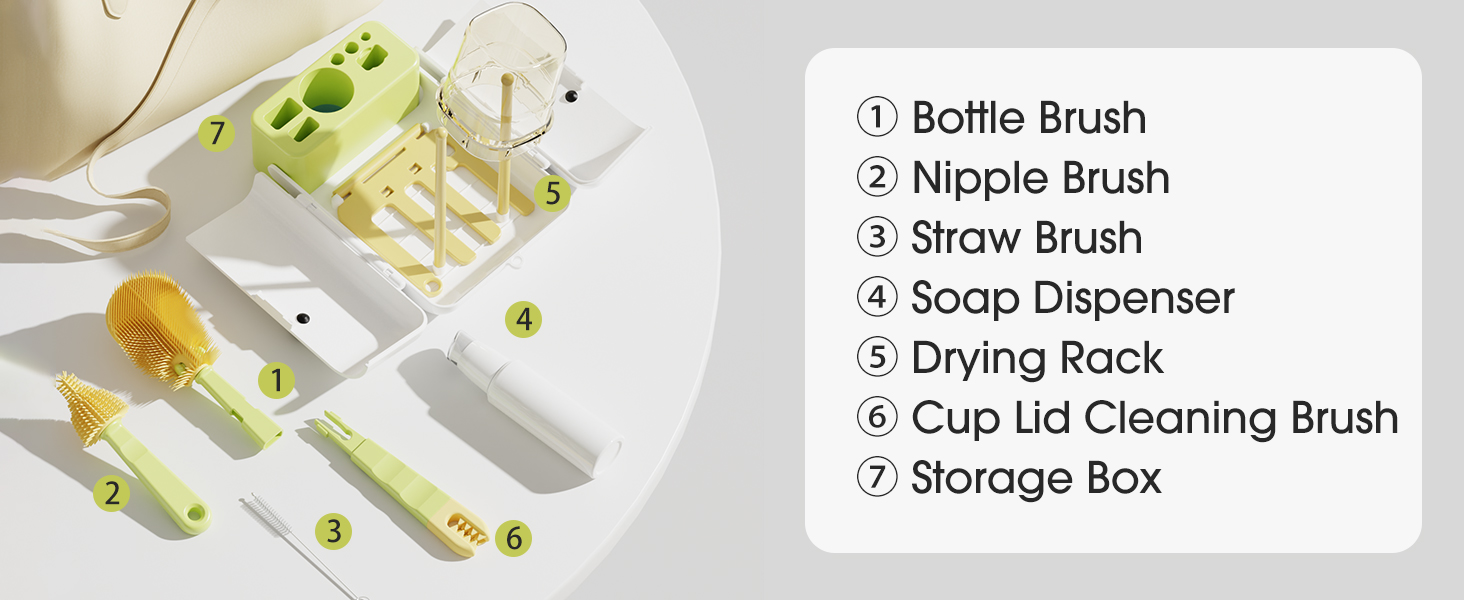 7
5
4
1
2
3
6

① Bottle Brush
② Nipple Brush
③ Straw Brush
④ Soap Dispenser
⑤ Drying Rack
⑥ Cup Lid Cleaning Brush
⑦ Storage Box