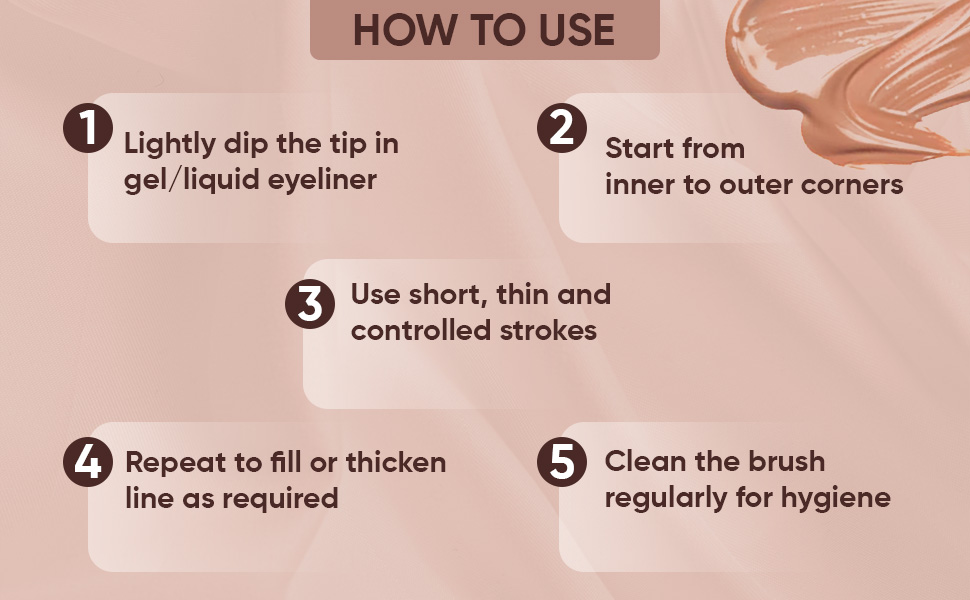 HOW TO USE

1 Lightly dip the tip in gel/liquid eyeliner

2 Start from inner to outer corners

3 Use short, thin and controlled strokes

4 Repeat to fill or thicken line as required

5 Clean the brush regularly for hygiene