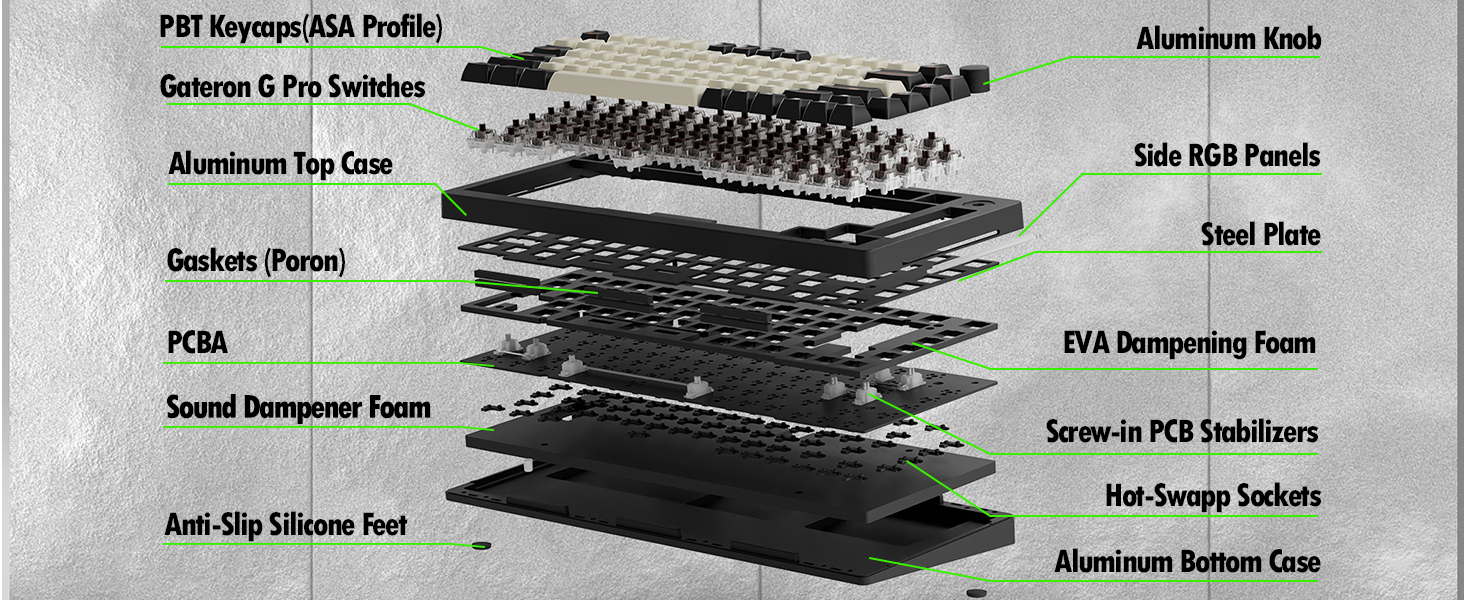 PBT Keycaps(ASA Profile)
Gateron G Pro Switches
Aluminum Top Case
Gaskets (Poron)
PCBA
Sound Dampener Foam
Anti-Slip Silicone Feet

Aluminum Knob
Side RGB Panels
Steel Plate
EVA Dampening Foam
Screw-in PCB Stabilizers
Hot-Swapp Sockets
Aluminum Bottom Case