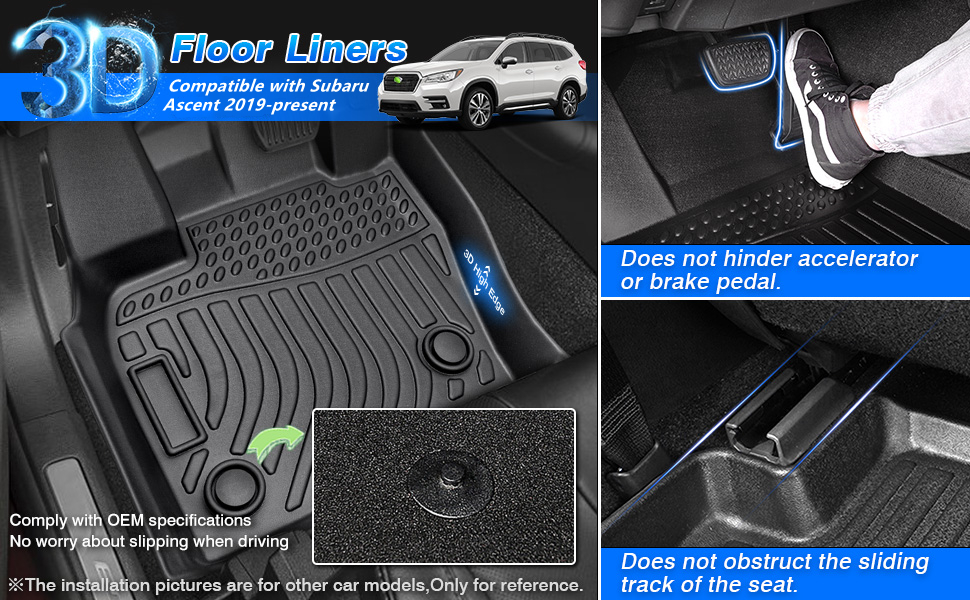 3D Floor Liners

Compatible with Subaru Ascent 2019-present

3D High Edge

Comply with OEM specifications
No worry about slipping when driving

※The installation pictures are for other car models,Only for reference.

Does not hinder accelerator or brake pedal.

Does not obstruct the sliding track of the seat.