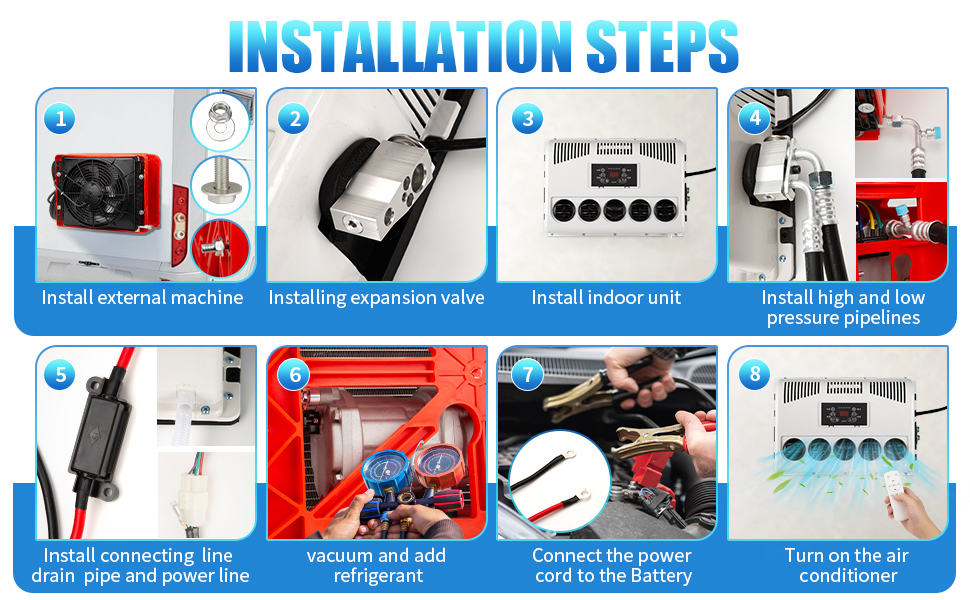 INSTALLATION STEPS

1
Install external machine

2
Installing expansion valve

3
Install indoor unit

4
Install high and low pressure pipelines

5
Install connecting line drain pipe and power line

6
vacuum and add refrigerant

7
Connect the power cord to the Battery

8
Turn on the air conditioner