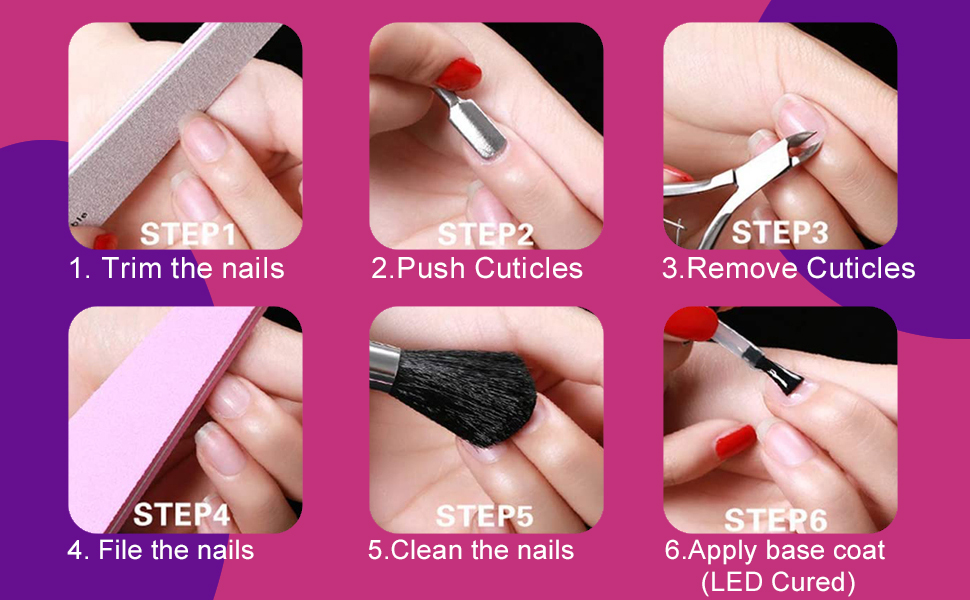 STEP1
1. Trim the nails

STEP2
2.Push Cuticles

STEP3
3.Remove Cuticles

STEP4
4. File the nails

STEP5
5.Clean the nails

STEP6
6.Apply base coat (LED Cured)