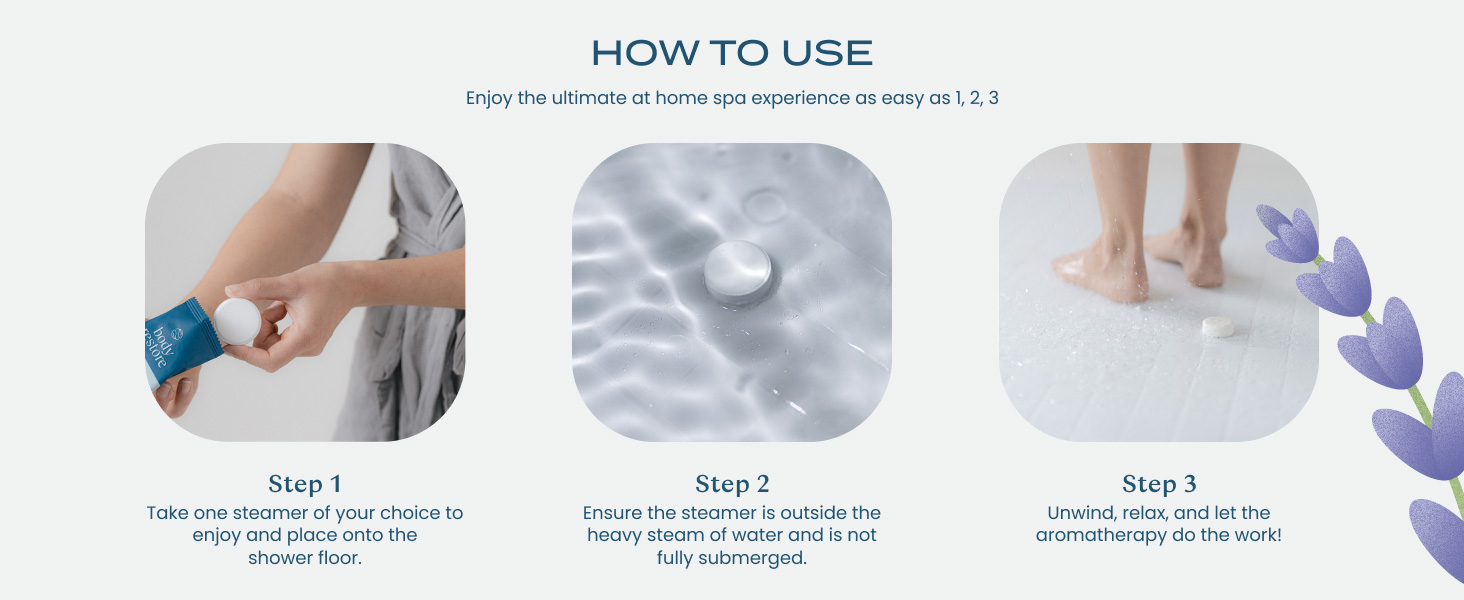 HOW TO USE

Enjoy the ultimate at home spa experience as easy as 1, 2, 3

body restore

Step 1
Take one steamer of your choice to enjoy and place onto the shower floor.

Step 2
Ensure the steamer is outside the heavy steam of water and is not fully submerged.

Step 3
Unwind, relax, and let the aromatherapy do the work!